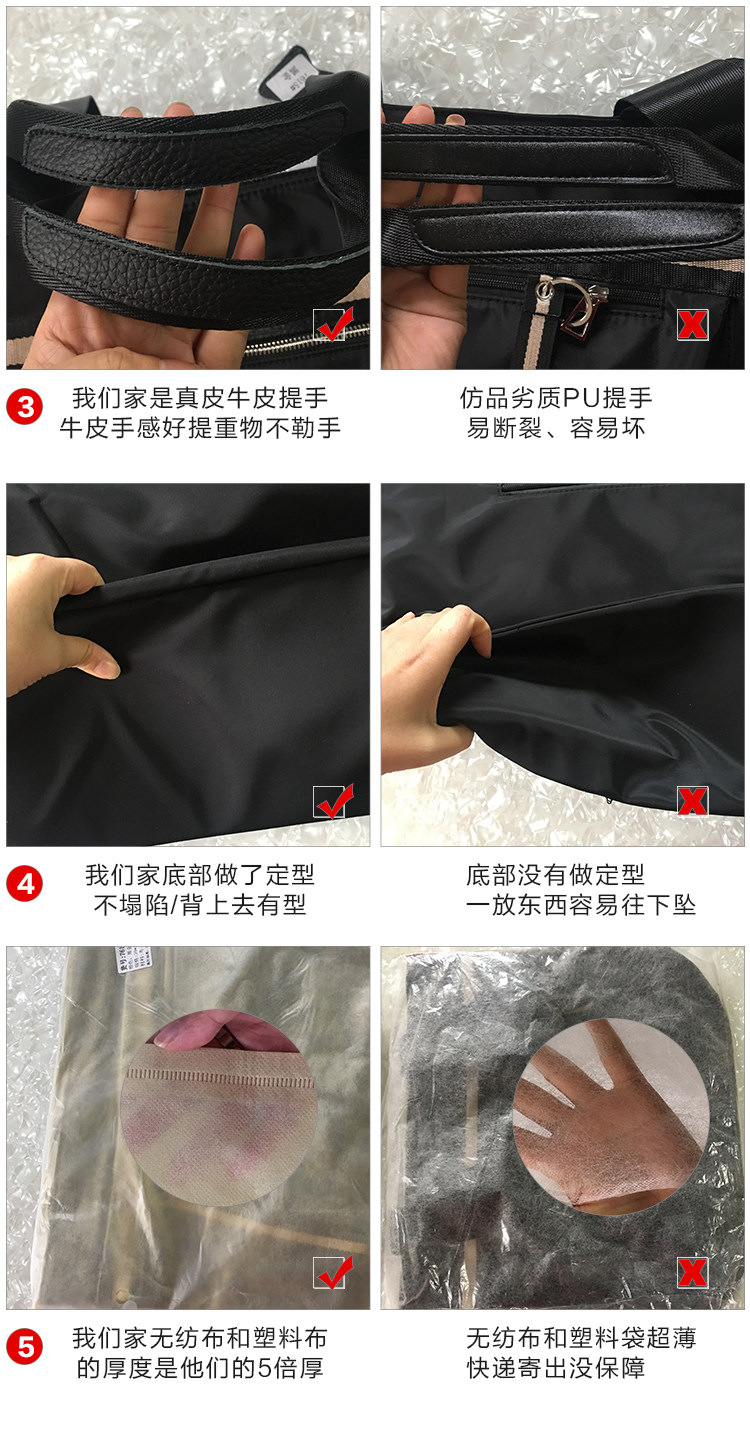 3 我们家是真皮牛皮提手
牛皮手感好提重物不勒手

仿品劣质PU提手
易断裂、容易坏

4 我们家底部做了定型
不塌陷/背上去有型

底部没有做定型
一放东西容易往下坠

5 我们家无纺布和塑料布
的厚度是他们的5倍厚

无纺布和塑料袋超薄
快递寄出没保障