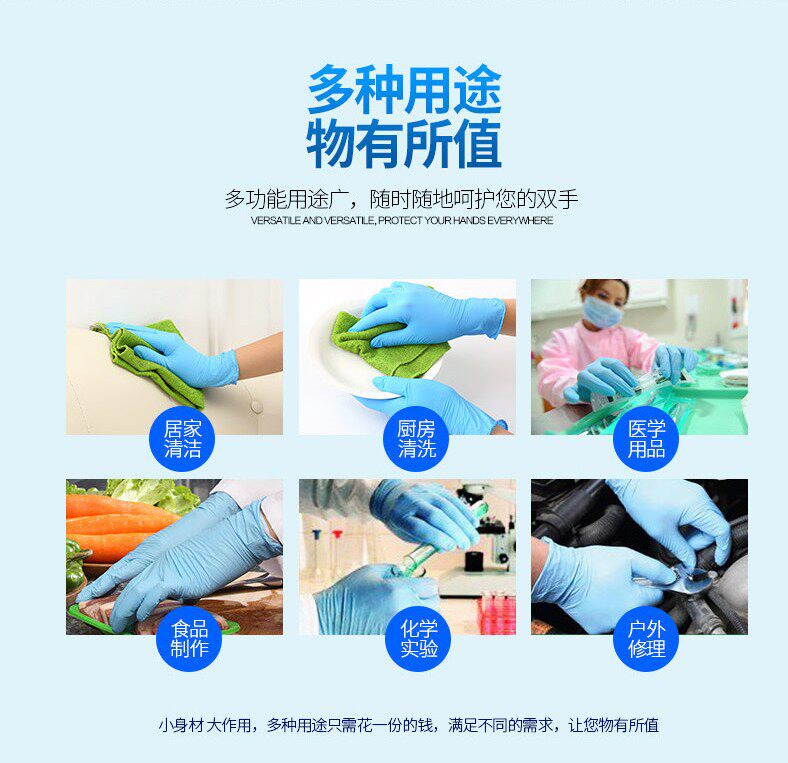 多种用途
物有所值

多功能用途广，随时随地呵护您的双手
VERSATILE AND VERSATILE, PROTECT YOUR HANDS EVERYWHERE

居家清洁

厨房清洗

医学用品

食品制作

化学实验

户外修理

小身材 大作用，多种用途只需花一份的钱，满足不同的需求，让您物有所值