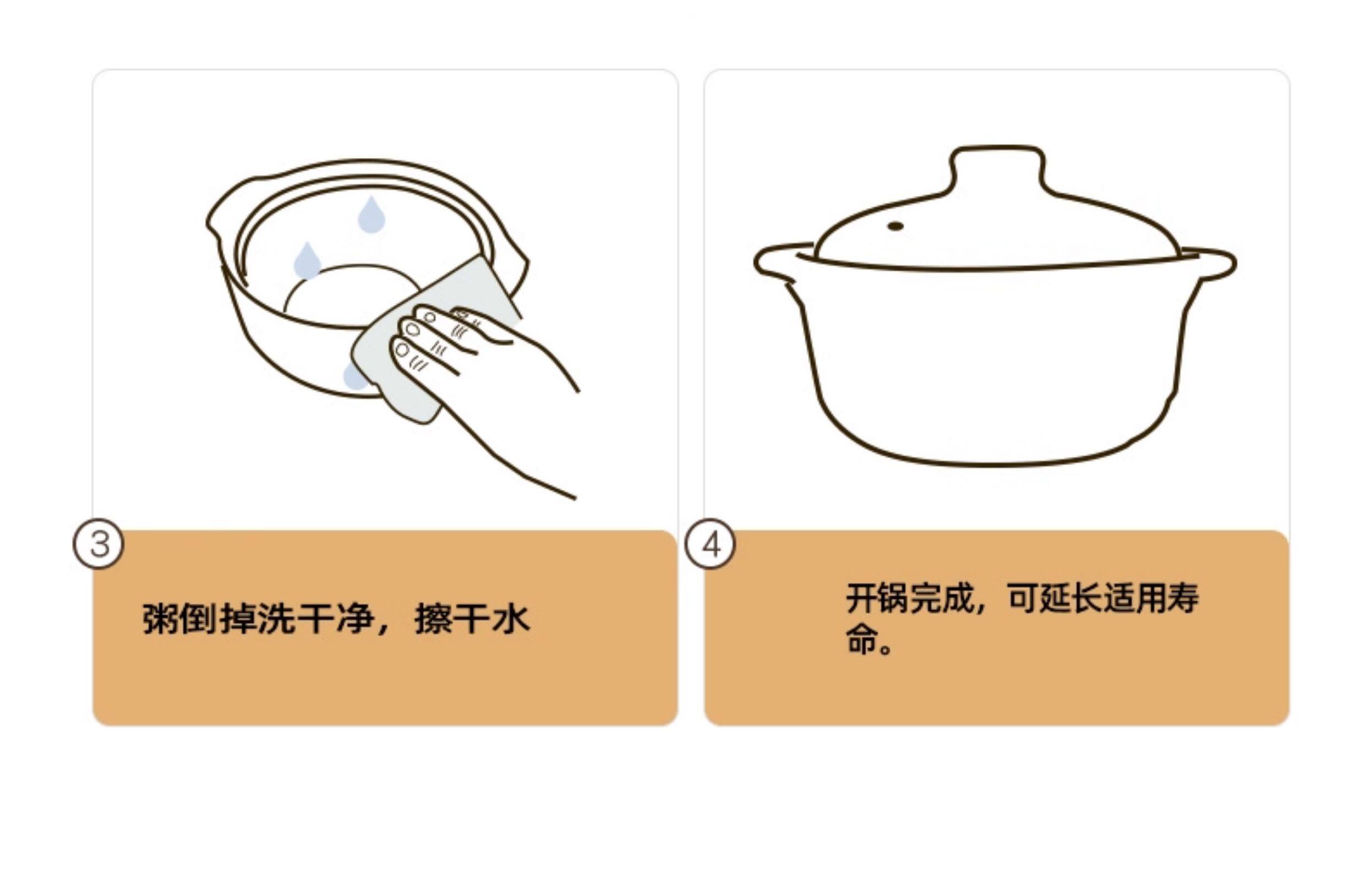 ③

粥倒掉洗干净，擦干水

④

开锅完成，可延长适用寿命。