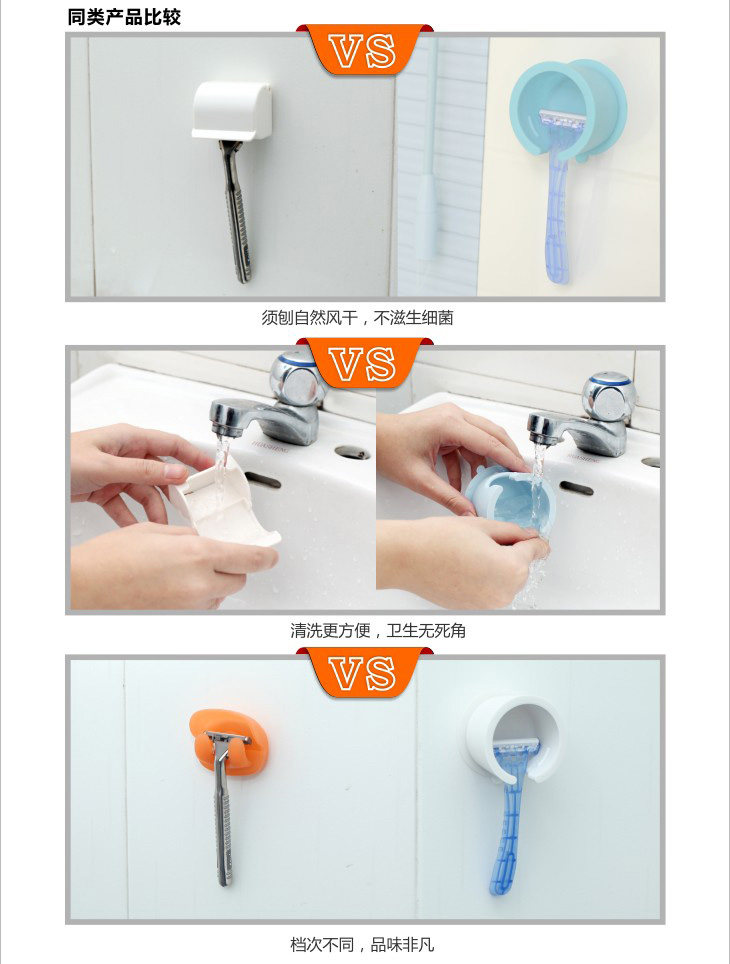 同类产品比较

VS

须刨自然风干，不滋生细菌

VS

清洗更方便，卫生无死角

VS

档次不同，品味非凡