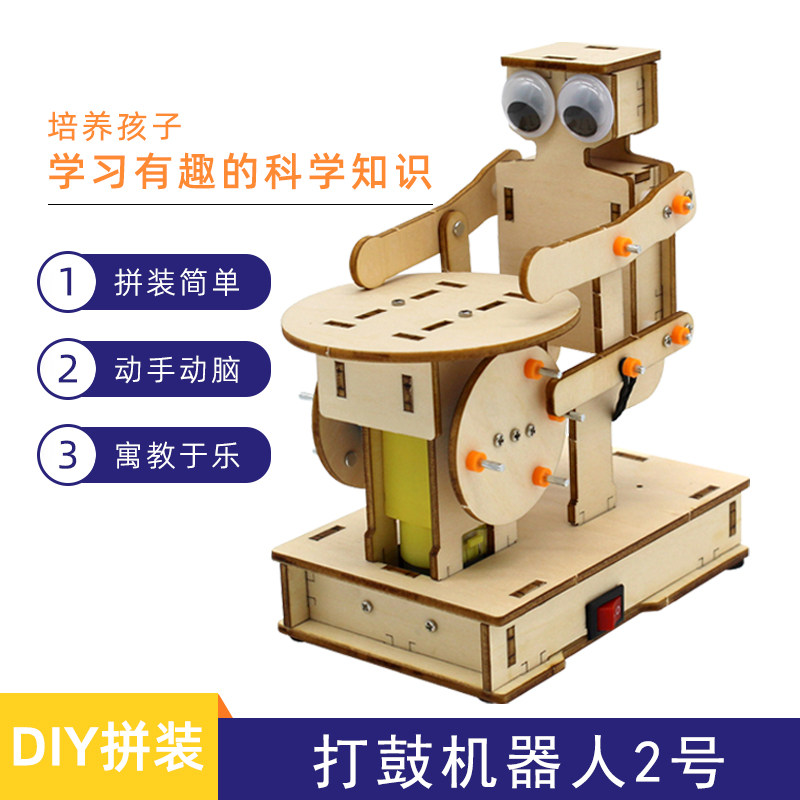 培养孩子
学习有趣的科学知识

1 拼装简单

2 动手动脑

3 寓教于乐

DIY拼装
打鼓机器人2号