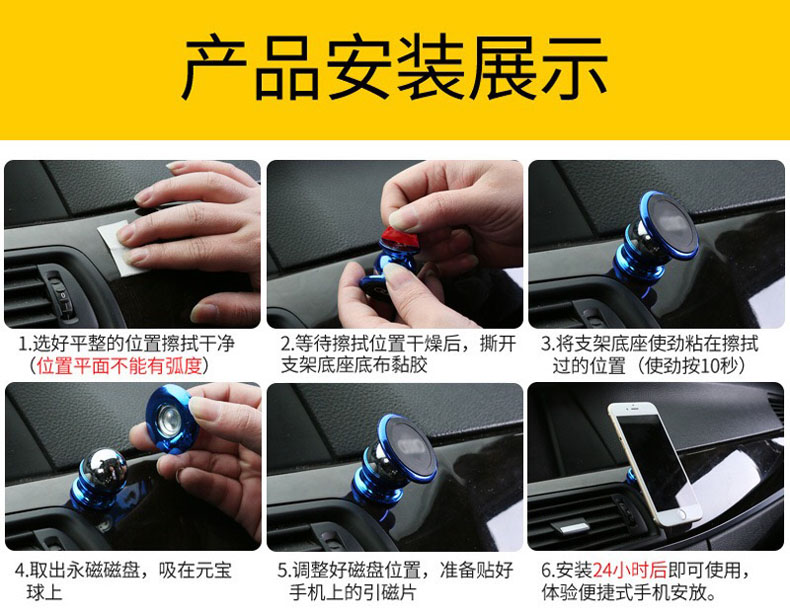 产品安装展示

1.选好平整的位置擦拭干净（位置平面不能有弧度）

2.等待擦拭位置干燥后，撕开支架底座底布黏胶

3.将支架底座使劲粘在擦拭过的位置（使劲按10秒）

4.取出永磁磁盘，吸在元宝球上

5.调整好磁盘位置，准备贴好手机上的引磁片

6.安装24小时后即可使用，体验便捷式手机安放。