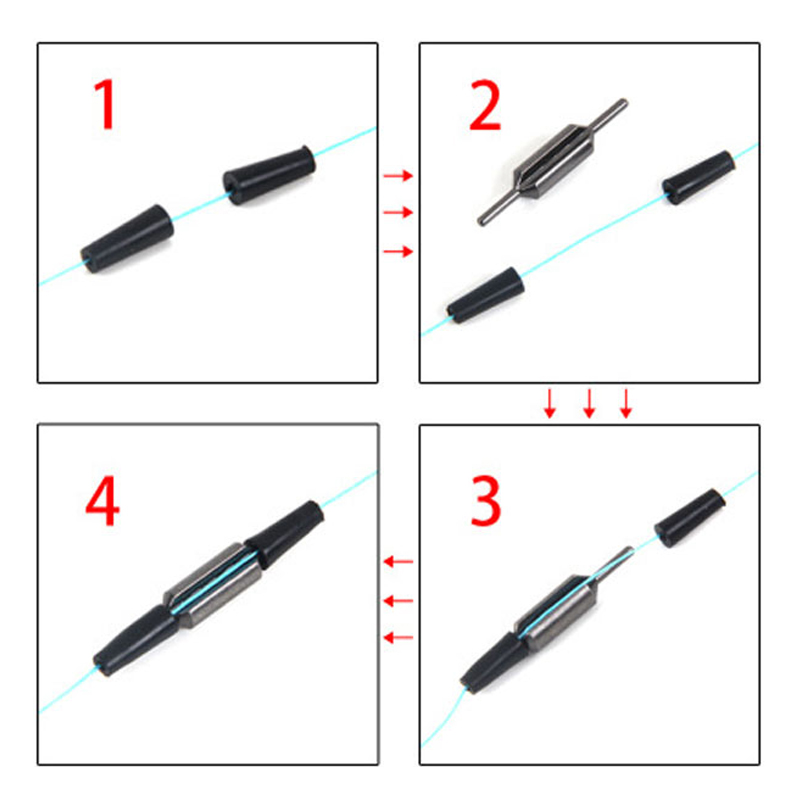 1

2

4

3