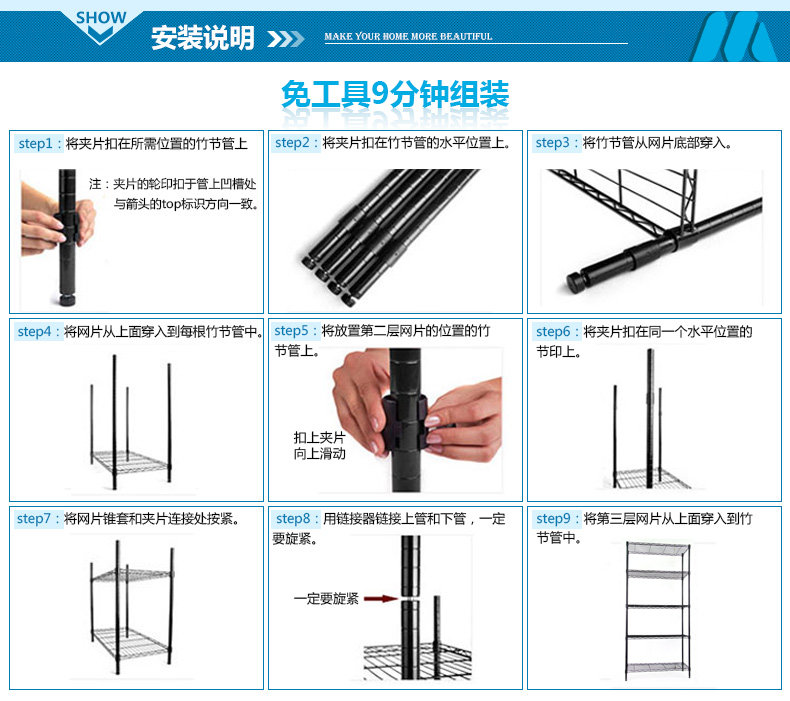 SHOW

安装说明

MAKE YOUR HOME MORE BEAUTIFUL

免工具9分钟组装

step1：将夹片扣在所需位置的竹节管上

注：夹片的轮印扣于管上凹槽处与箭头的top标识方向一致。

step2：将夹片扣在竹节管的水平位置上。

step3：将竹节管从网片底部穿入。

step4：将网片从上面穿入到每根竹节管中。

step5：将放置第二层网片的位置的竹节管上。

扣上夹片
向上滑动

step6：将夹片扣在同一个水平位置的节印上。

step7：将网片锥套和夹片连接处按紧。

step8：用链接器链接上管和下管，一定要旋紧。

一定要旋紧

step9：将第三层网片从上面穿入到竹节管中。