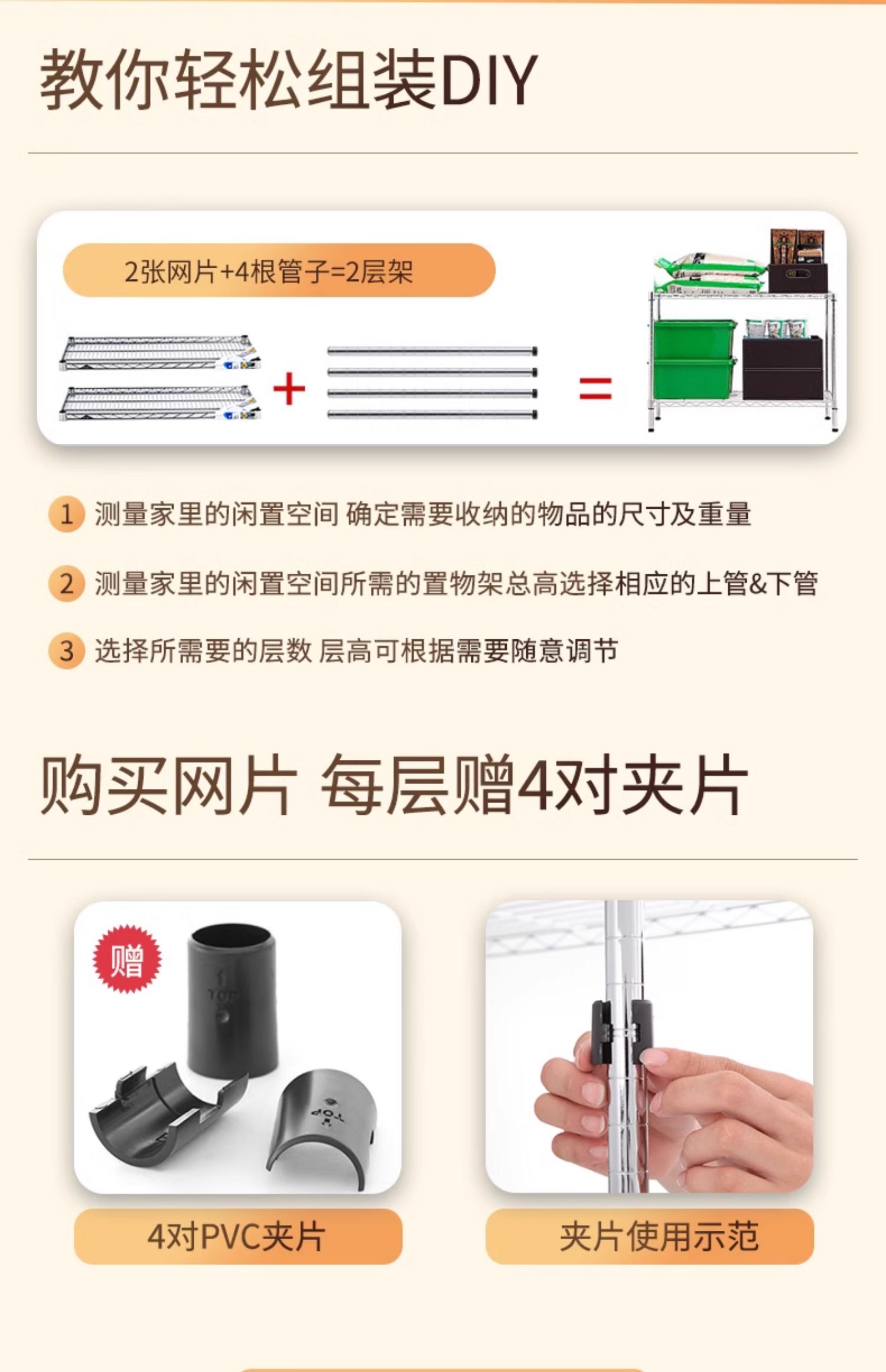 教你轻松组装DIY

2张网片+4根管子=2层架

+

=

1 测量家里的闲置空间 确定需要收纳的物品的尺寸及重量

2 测量家里的闲置空间所需的置物架总高选择相应的上管&下管

3 选择所需要的层数 层高可根据需要随意调节

购买网片 每层赠4对夹片

赠

TOP

TOP

4对PVC夹片

夹片使用示范