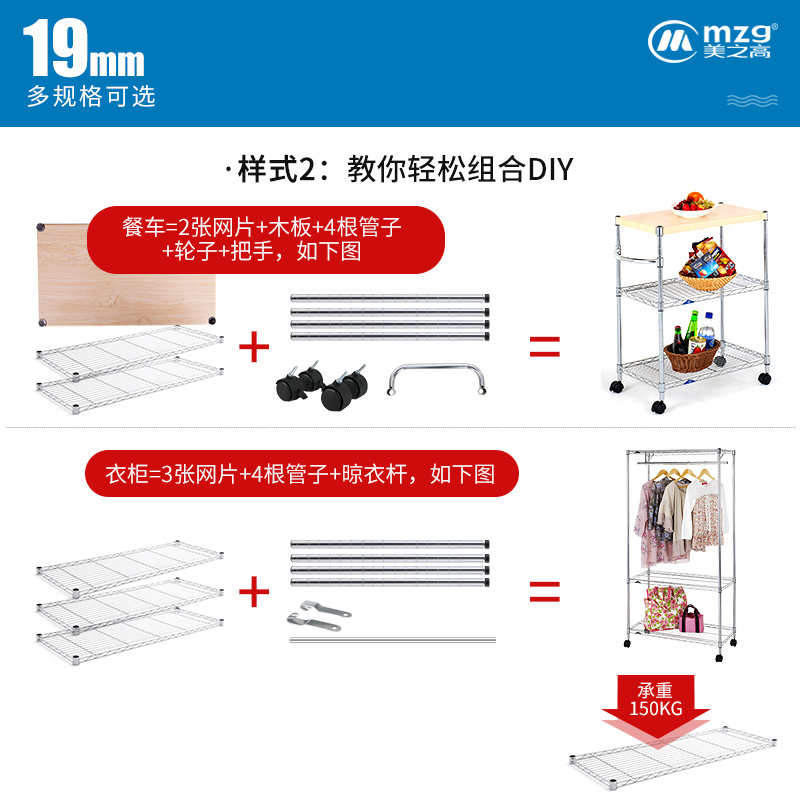 19mm
多规格可选

mzg®
美之高

·样式2：教你轻松组合DIY

餐车=2张网片+木板+4根管子+轮子+把手，如下图

+

=

衣柜=3张网片+4根管子+晾衣杆，如下图

+

=

承重
150KG