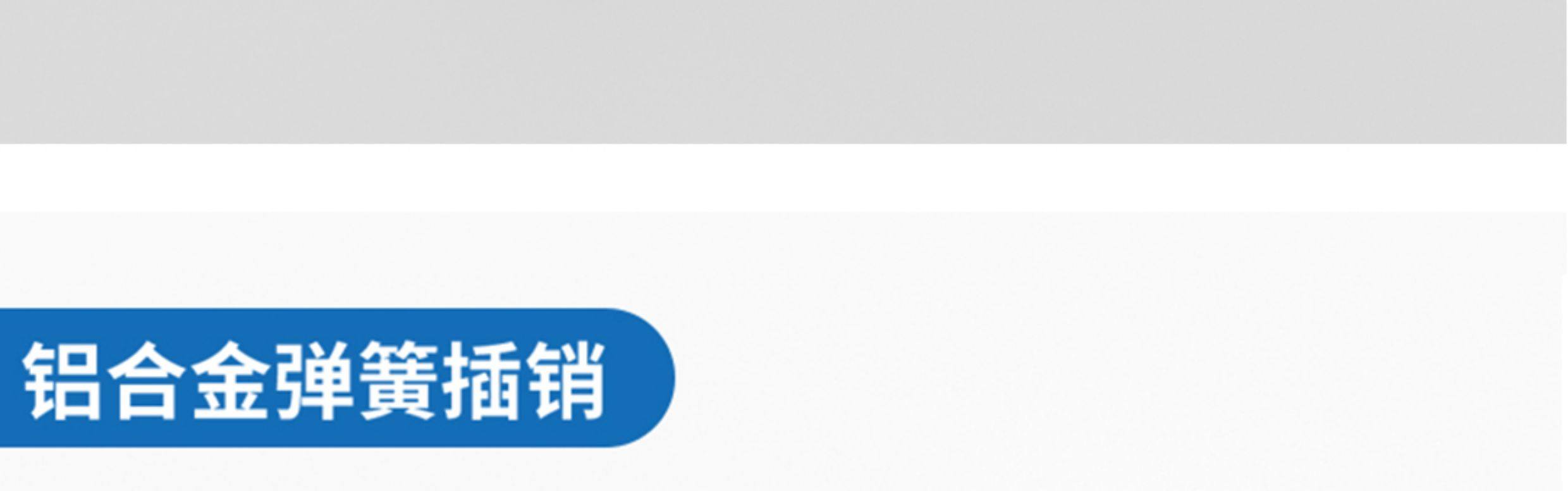 铝合金弹簧插销