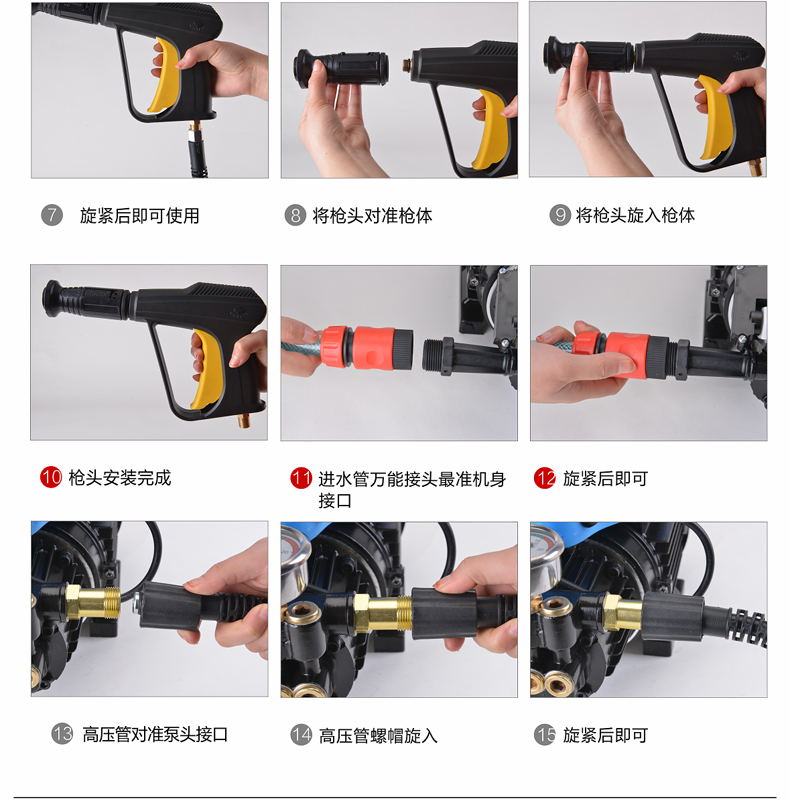 7 旋紧后即可使用

8 将枪头对准枪体

9 将枪头旋入枪体

10 枪头安装完成

11 进水管万能接头最准机身接口

12 旋紧后即可

13 高压管对准泵头接口

14 高压管螺帽旋入

15 旋紧后即可