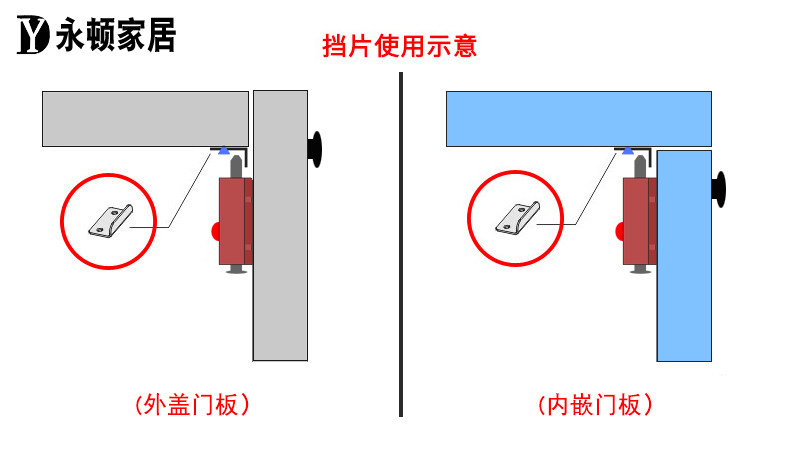 Y 永顿家居

挡片使用示意

（外盖门板）

（内嵌门板）