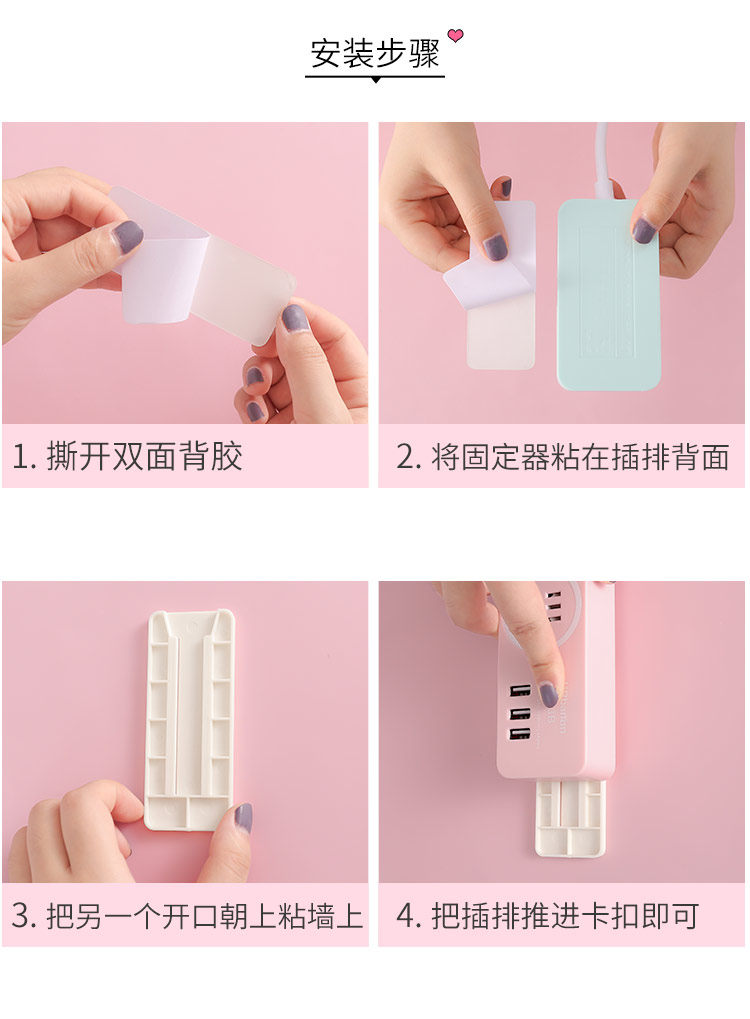 安装步骤

1. 撕开双面背胶

2. 将固定器粘在插排背面

3. 把另一个开口朝上粘墙上

4. 把插排推进卡扣即可