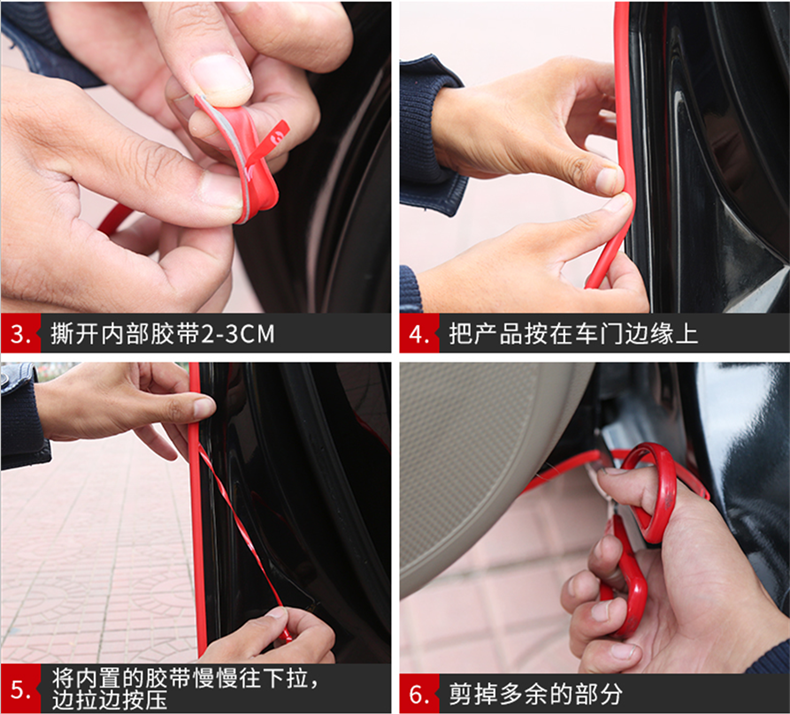 3. 撕开内部胶带2-3CM

4. 把产品按在车门边缘上

5. 将内置的胶带慢慢往下拉，边拉边按压

6. 剪掉多余的部分