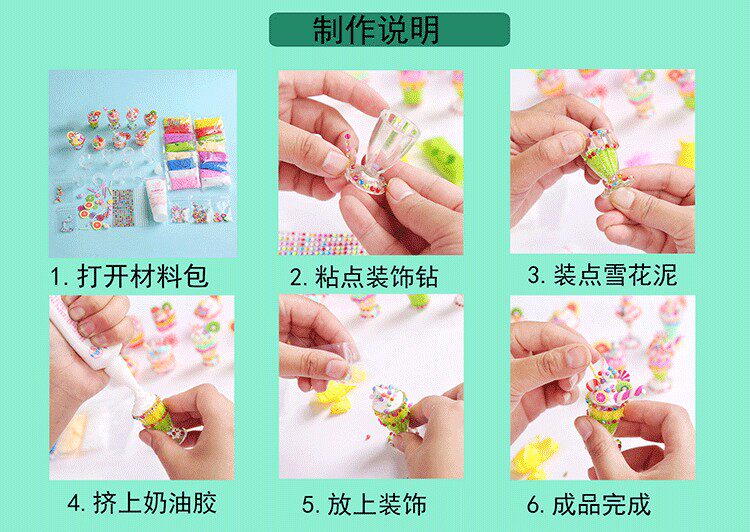 制作说明

1. 打开材料包

2. 粘点装饰钻

3. 装点雪花泥

4. 挤上奶油胶

5. 放上装饰

6. 成品完成