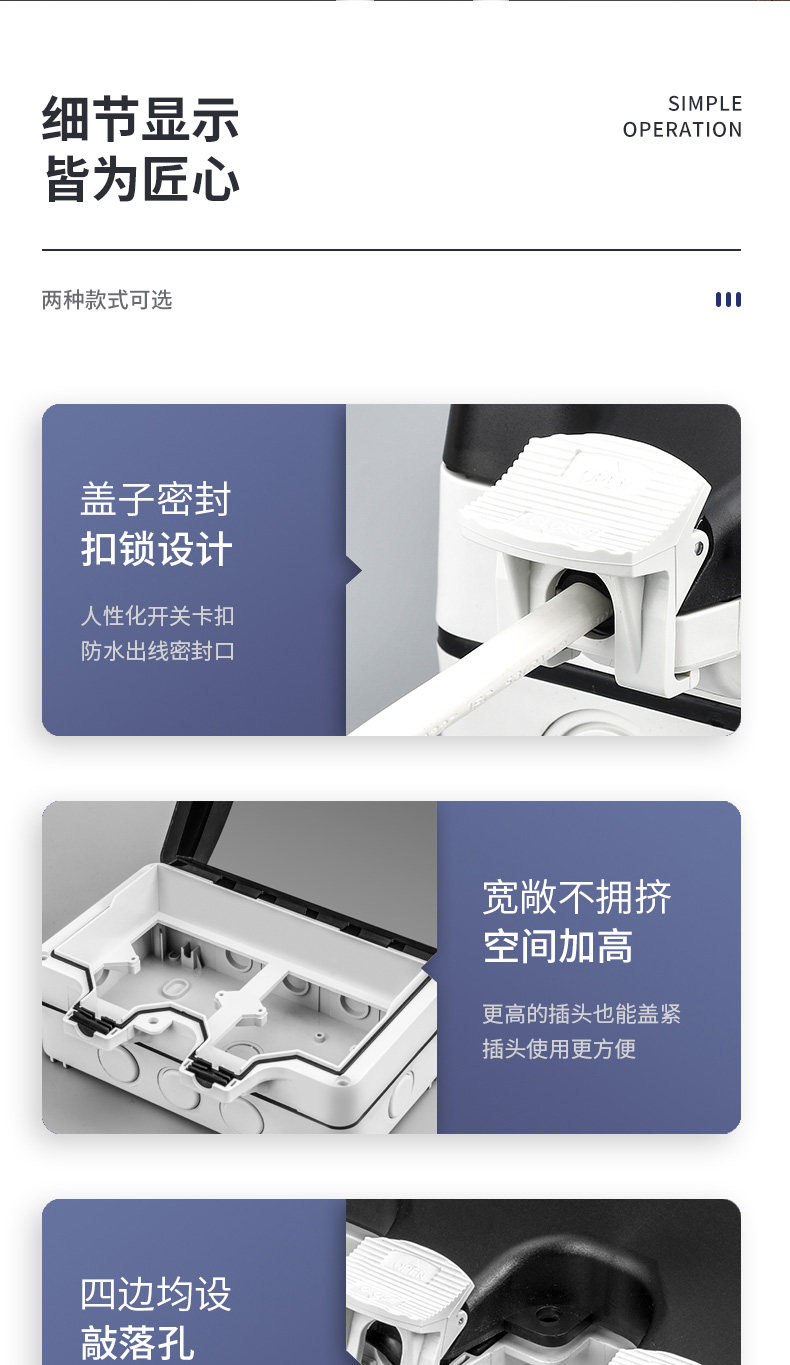 细节显示
皆为匠心

SIMPLE
OPERATION

两种款式可选

盖子密封
扣锁设计

人性化开关卡扣
防水出线密封口

宽敞不拥挤
空间加高

更高的插头也能盖紧
插头使用更方便

四边均设
敲落孔