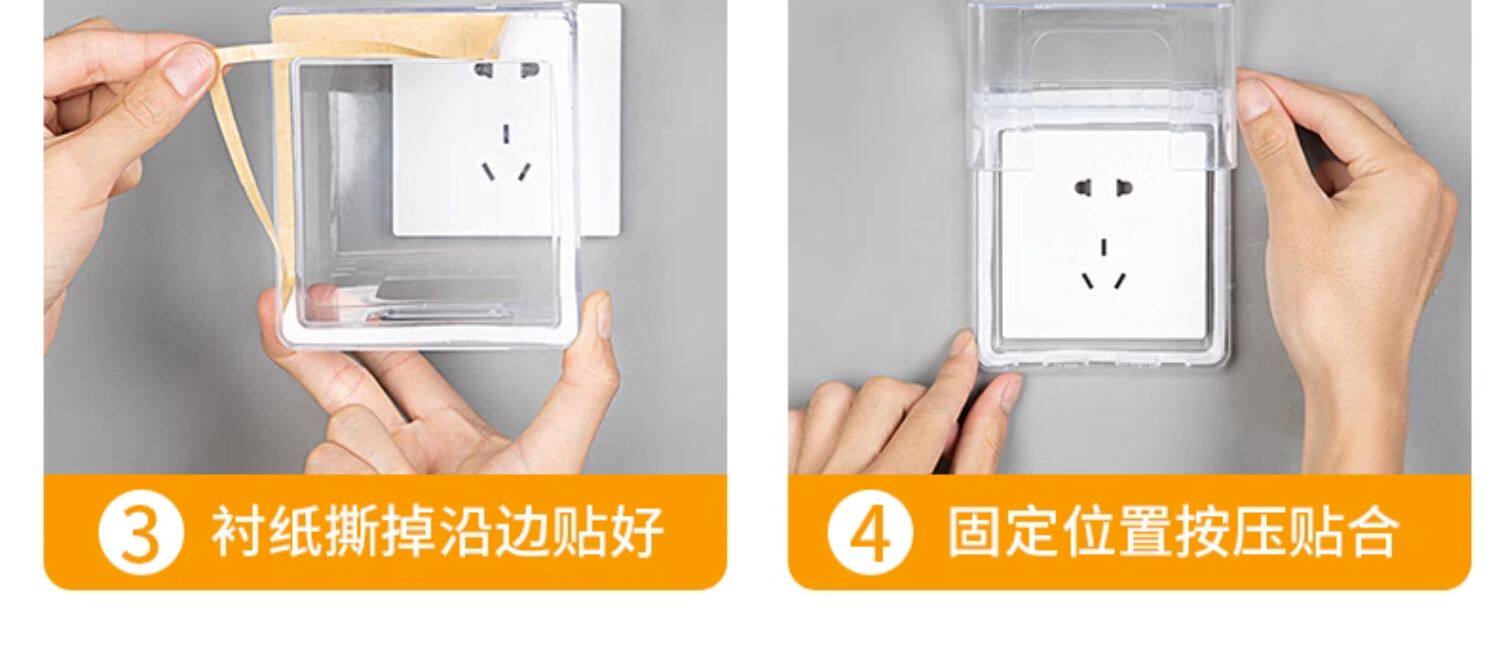 3 衬纸撕掉沿边贴好

4 固定位置按压贴合