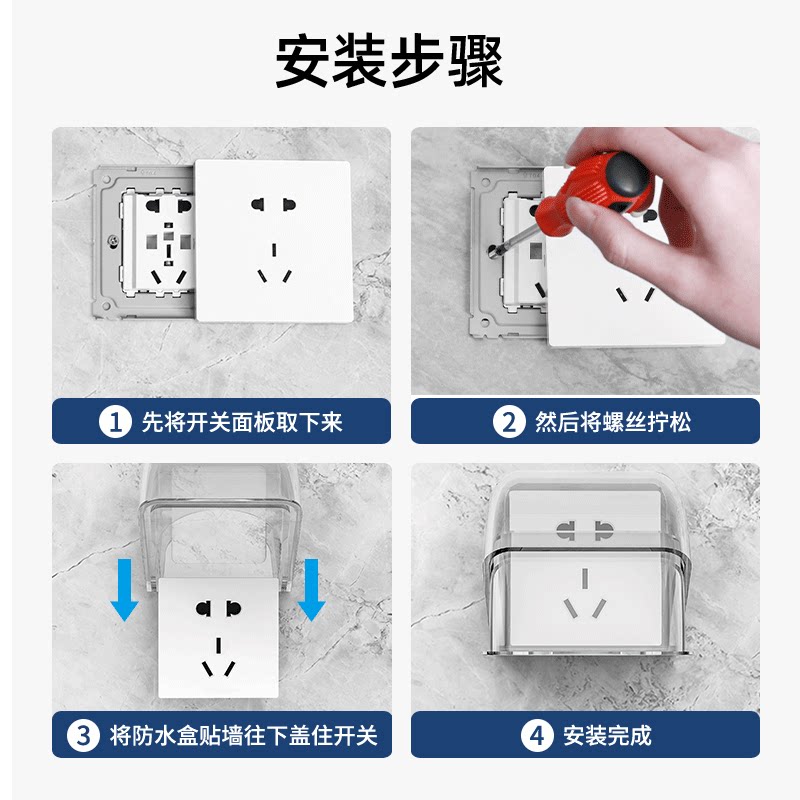 安装步骤

1 先将开关面板取下来

2 然后将螺丝拧松

3 将防水盒贴墙往下盖住开关

4 安装完成