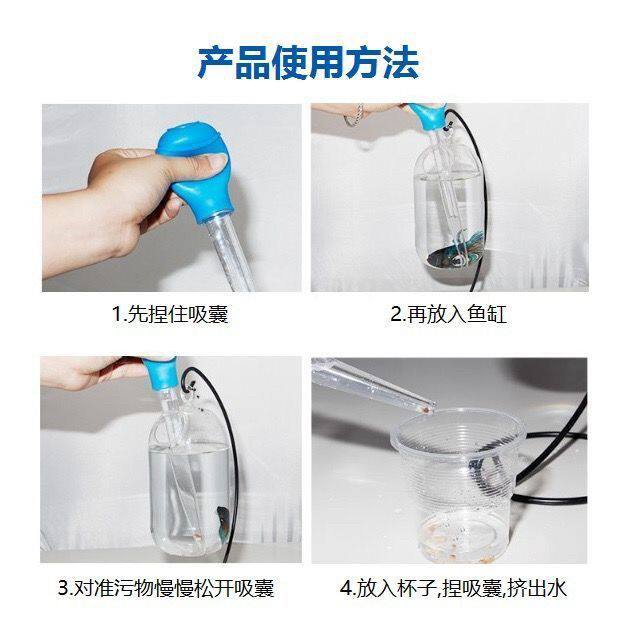 产品使用方法

1.先捏住吸囊

2.再放入鱼缸

3.对准污物慢慢松开吸囊

4.放入杯子,捏吸囊,挤出水