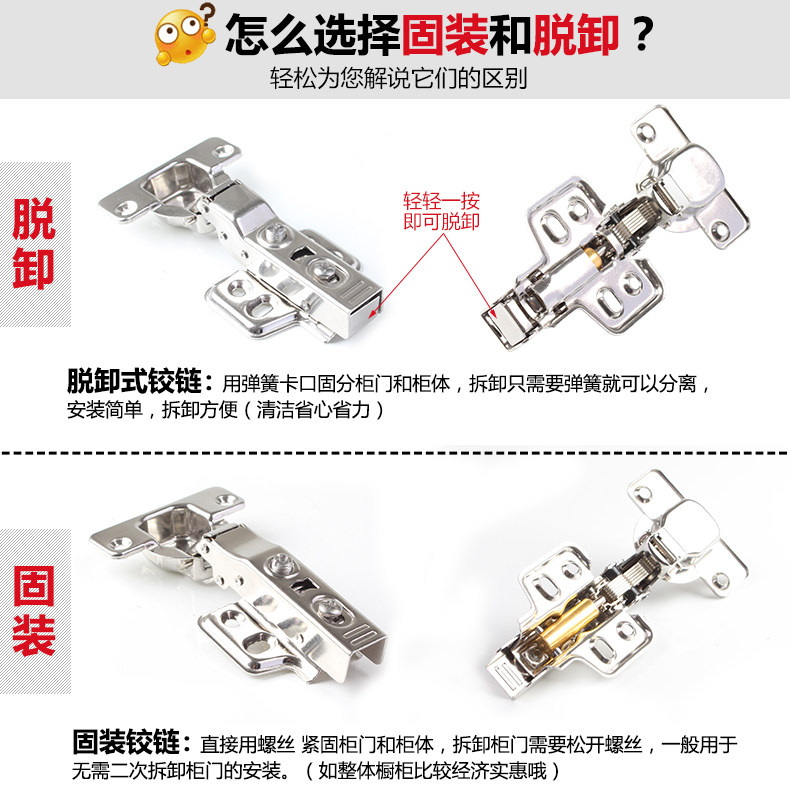 怎么选择固装和脱卸？
轻松为您解说它们的区别

脱卸

轻轻一按
即可脱卸

脱卸式铰链：用弹簧卡口固分柜门和柜体，拆卸只需要弹簧就可以分离，安装简单，拆卸方便（清洁省心省力）

固装

固装铰链：直接用螺丝 紧固柜门和柜体，拆卸柜门需要松开螺丝，一般用于无需二次拆卸柜门的安装。（如整体橱柜比较经济实惠哦）