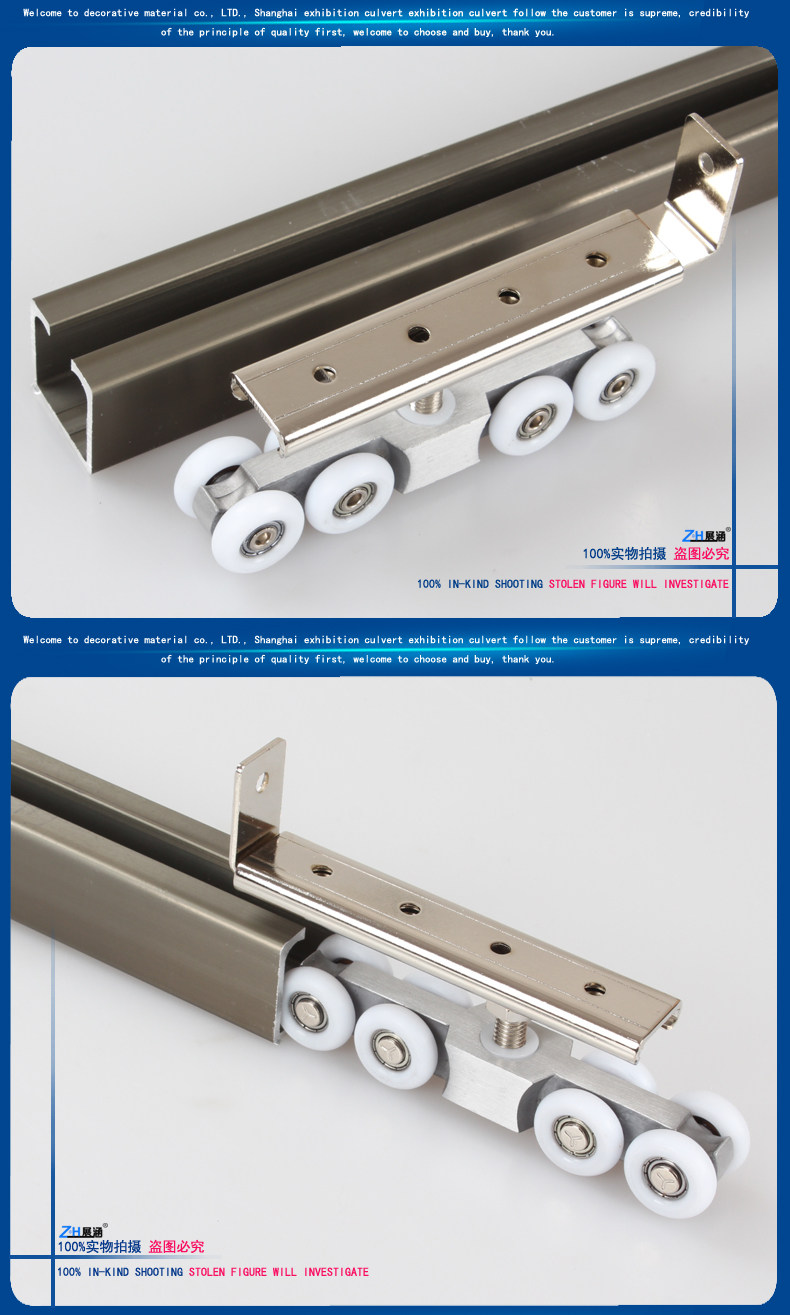 Welcome to decorative material co., LTD., Shanghai exhibition culvert exhibition culvert follow the customer is supreme, credibility of the principle of quality first, welcome to choose and buy, thank you.

ZH展通®
100%实物拍摄 盗图必究

100% IN-KIND SHOOTING STOLEN FIGURE WILL INVESTIGATE

Welcome to decorative material co., LTD., Shanghai exhibition culvert exhibition culvert follow the customer is supreme, credibility of the principle of quality first, welcome to choose and buy, thank you.

ZH展通®
100%实物拍摄 盗图必究

100% IN-KIND SHOOTING STOLEN FIGURE WILL INVESTIGATE