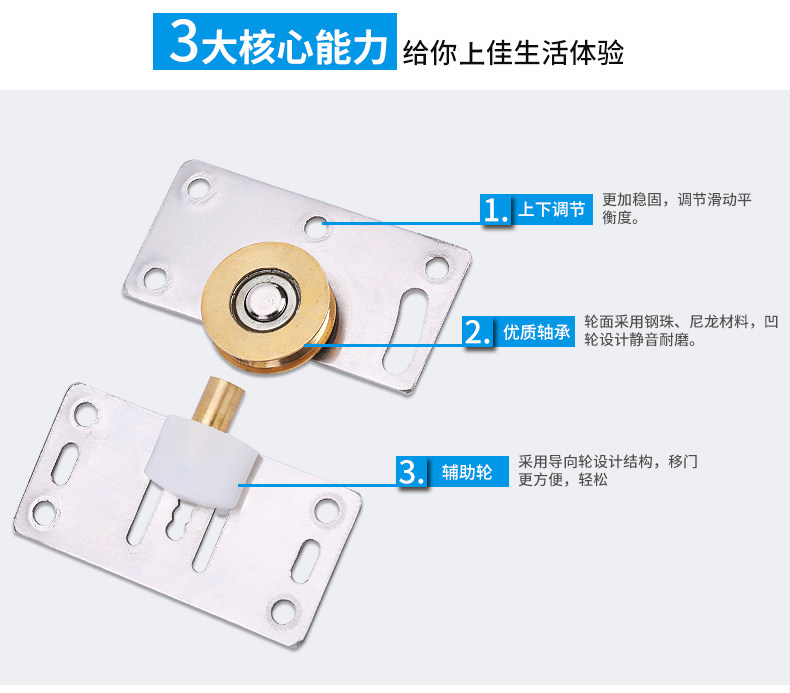 3大核心能力 给你上佳生活体验

1. 上下调节
更加稳固，调节滑动平衡度。

2. 优质轴承
轮面采用钢珠、尼龙材料，凹轮设计静音耐磨。

3. 辅助轮
采用导向轮设计结构，移门更方便，轻松