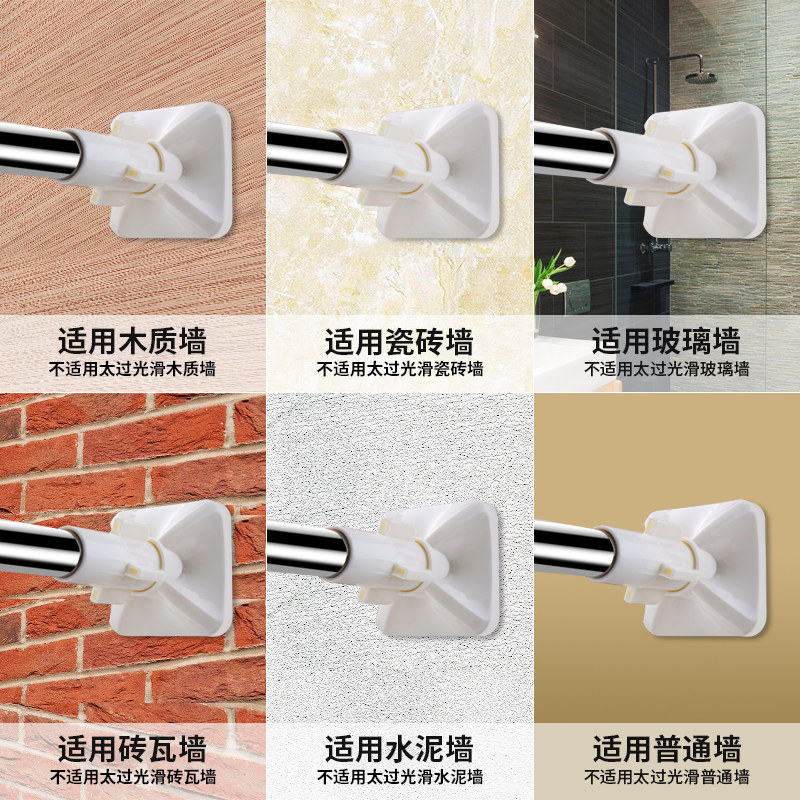 适用木质墙
不适用太过光滑木质墙

适用瓷砖墙
不适用太过光滑瓷砖墙

适用玻璃墙
不适用太过光滑玻璃墙

适用砖瓦墙
不适用太过光滑砖瓦墙

适用水泥墙
不适用太过光滑水泥墙

适用普通墙
不适用太过光滑普通墙