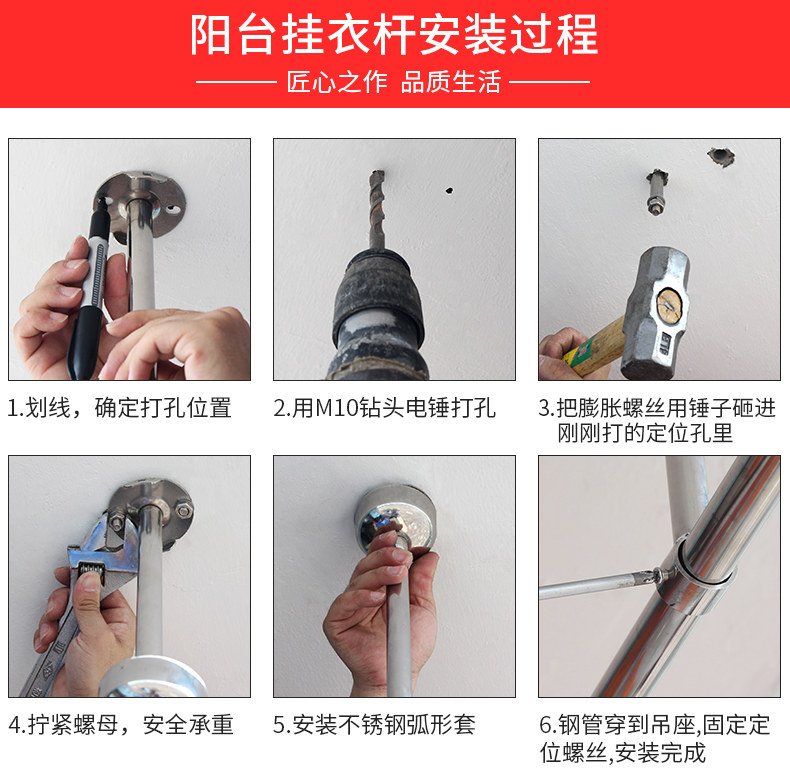 阳台挂衣杆安装过程

匠心之作 品质生活

1.划线，确定打孔位置

2.用M10钻头电锤打孔

3.把膨胀螺丝用锤子砸进刚刚打的定位孔里

4.拧紧螺母，安全承重

5.安装不锈钢弧形套

6.钢管穿到吊座,固定定位螺丝,安装完成