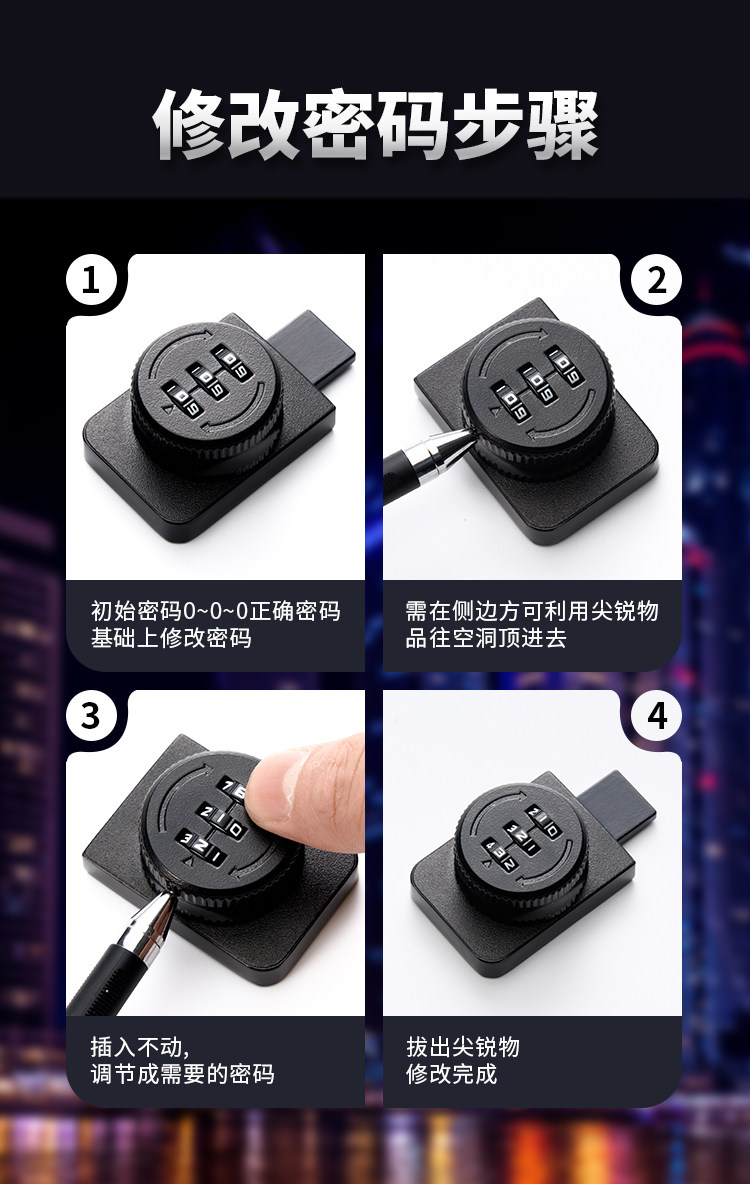 修改密码步骤

1

初始密码0~0~0正确密码基础上修改密码

2

需在侧边方可利用尖锐物品往空洞顶进去

3

插入不动,
调节成需要的密码

4

拔出尖锐物
修改完成