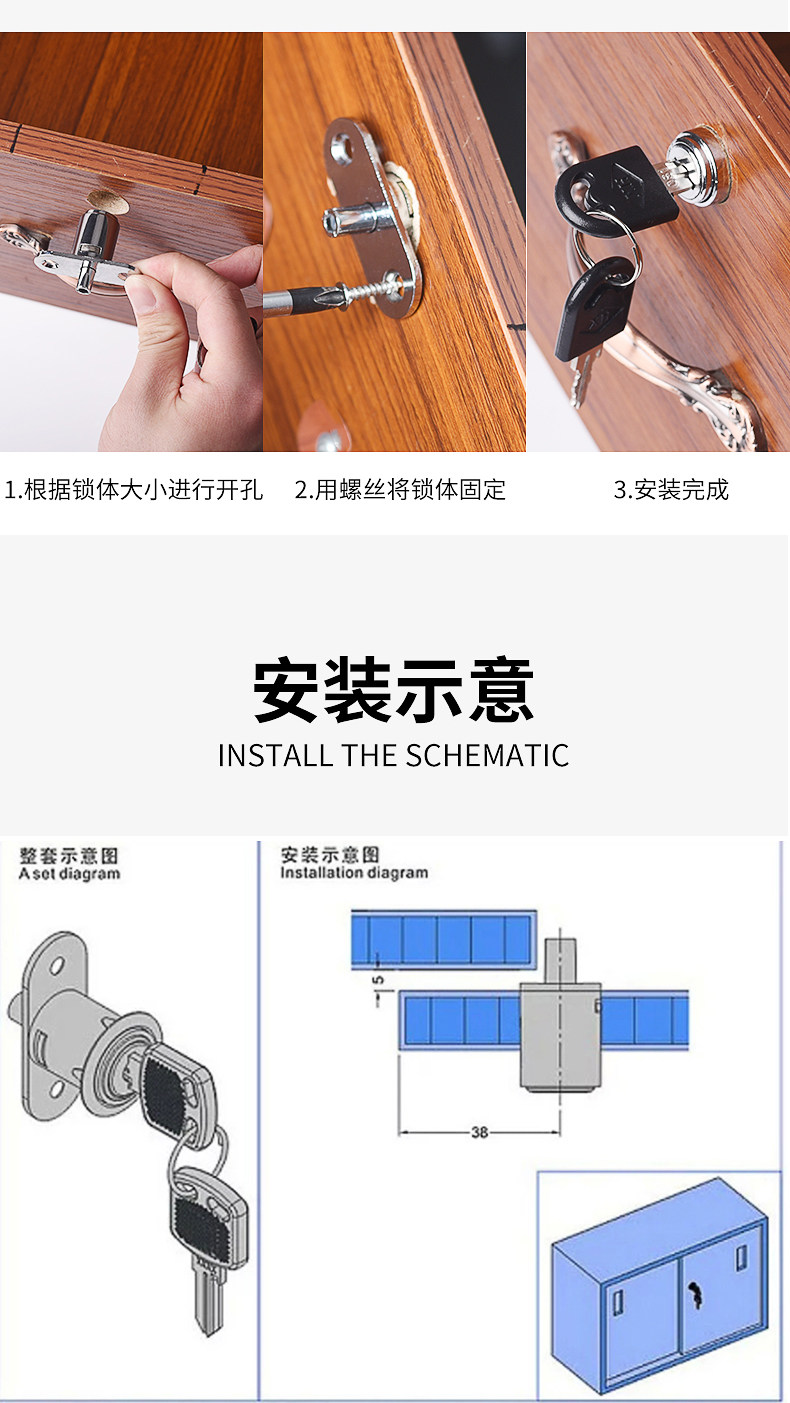 1.根据锁体大小进行开孔

2.用螺丝将锁体固定

3.安装完成

安装示意

INSTALL THE SCHEMATIC

整套示意图
A set diagram

安装示意图
Installation diagram

5

38