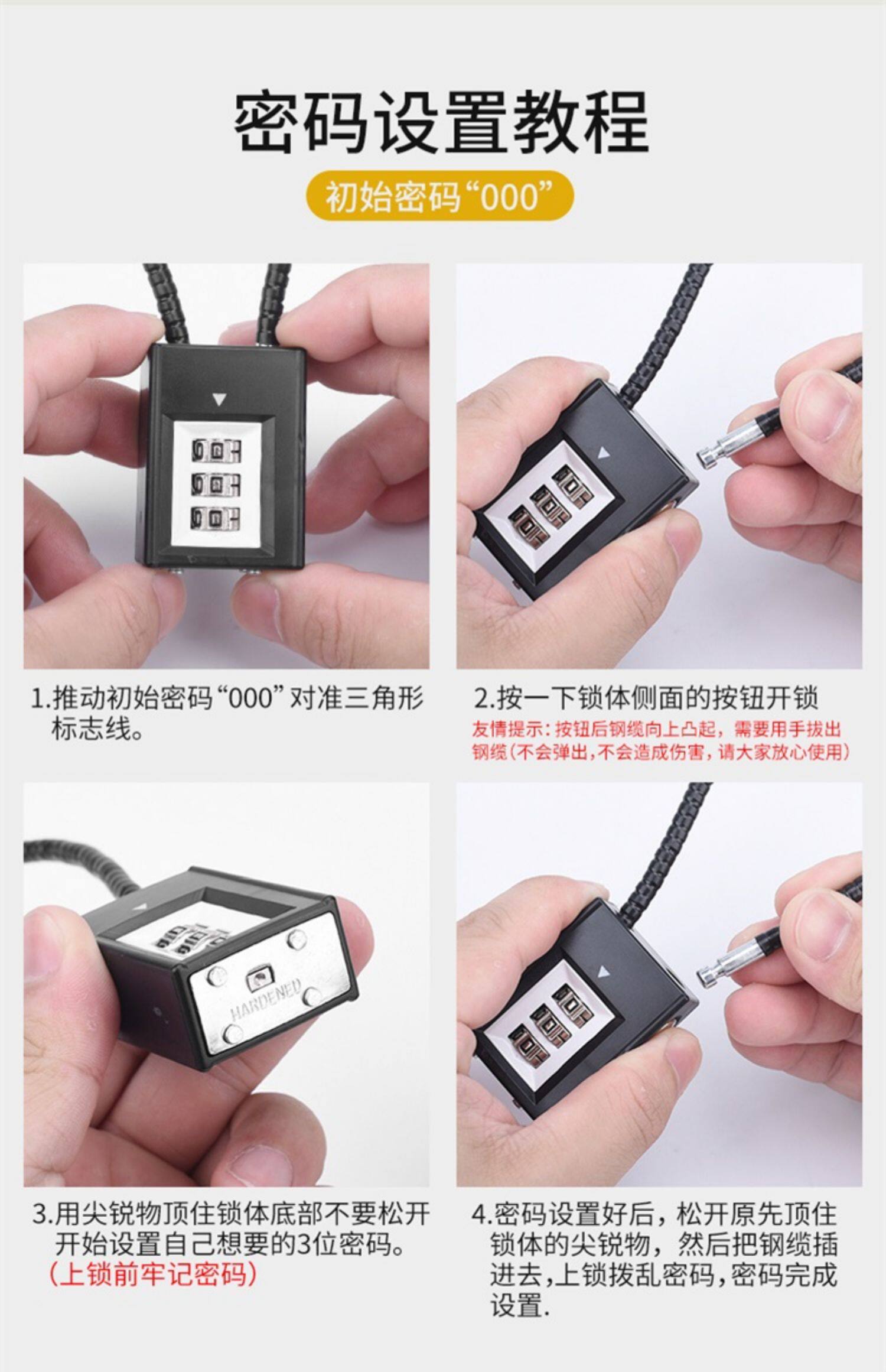 密码设置教程

初始密码“000”

1.推动初始密码“000”对准三角形标志线。

2.按一下锁体侧面的按钮开锁
友情提示：按钮后钢缆向上凸起，需要用手拔出钢缆（不会弹出，不会造成伤害，请大家放心使用）

HARDENED

3.用尖锐物顶住锁体底部不要松开开始设置自己想要的3位密码。
（上锁前牢记密码）

4.密码设置好后，松开原先顶住锁体的尖锐物，然后把钢缆插进去，上锁拨乱密码，密码完成设置.