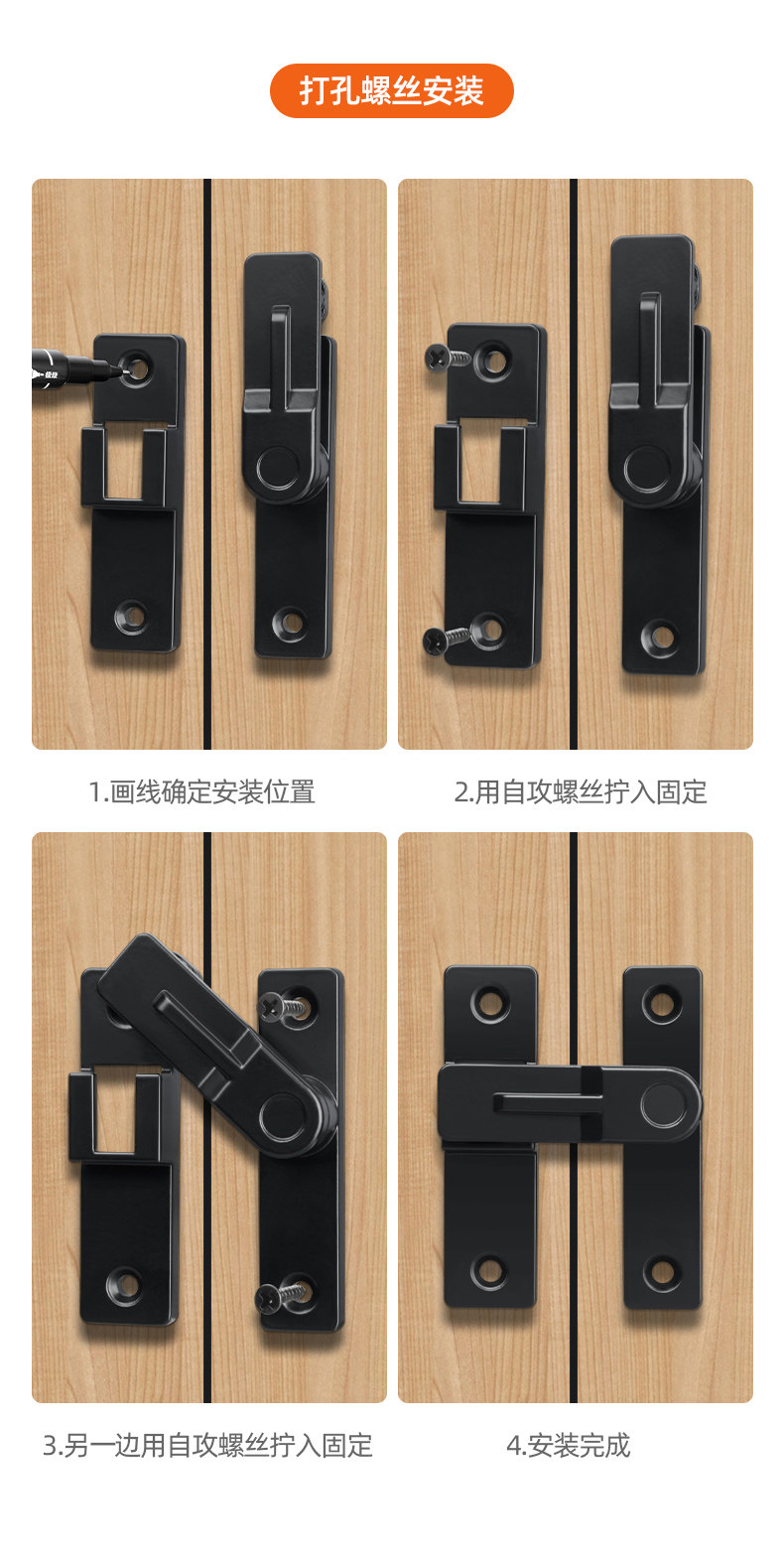 打孔螺丝安装

1.画线确定安装位置

2.用自攻螺丝拧入固定

3.另一边用自攻螺丝拧入固定

4.安装完成