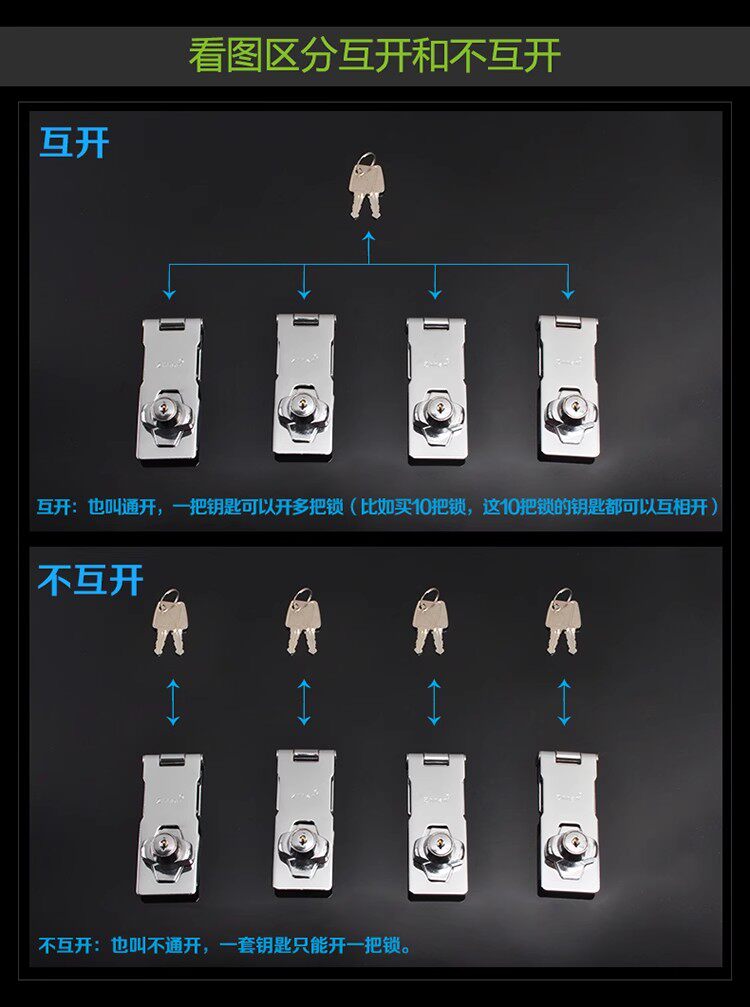 看图区分互开和不互开

互开

互开：也叫通开，一把钥匙可以开多把锁（比如买10把锁，这10把锁的钥匙都可以互相开）

不互开

不互开：也叫不通开，一套钥匙只能开一把锁。