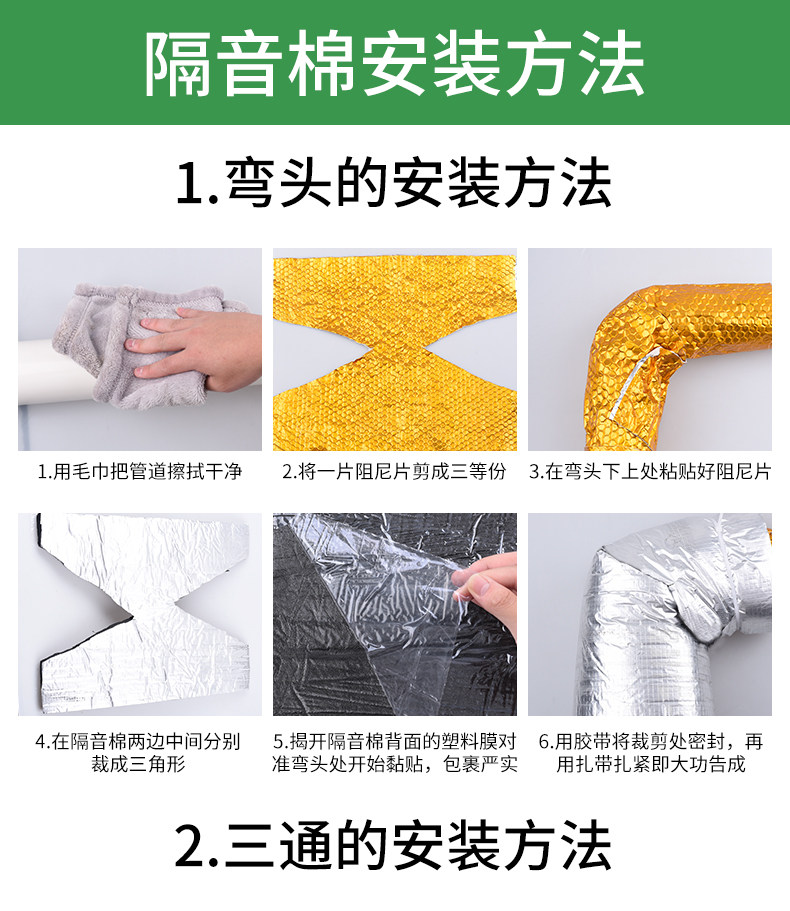 隔音棉安装方法

1.弯头的安装方法

1.用毛巾把管道擦拭干净

2.将一片阻尼片剪成三等份

3.在弯头下上处粘贴好阻尼片

4.在隔音棉两边中间分别裁成三角形

5.揭开隔音棉背面的塑料膜对准弯头处开始黏贴，包裹严实

6.用胶带将裁剪处密封，再用扎带扎紧即大功告成

2.三通的安装方法