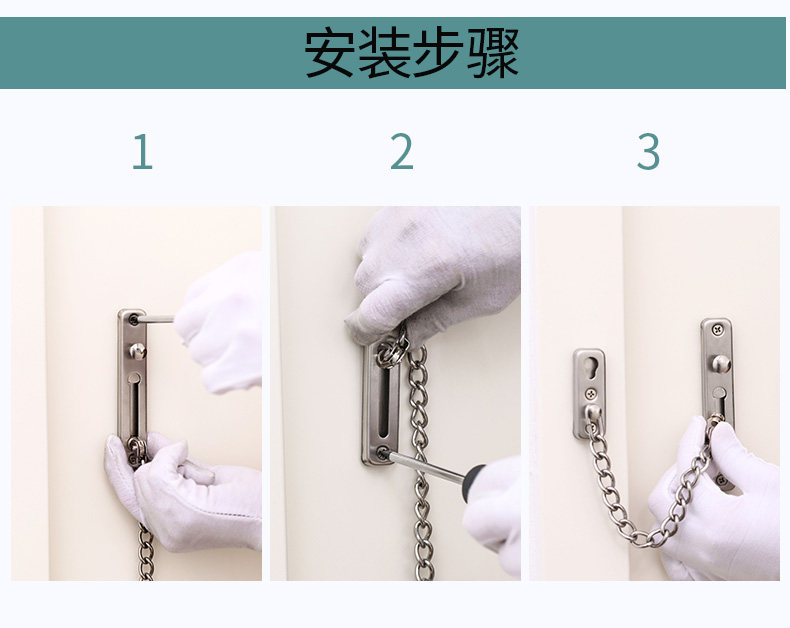 安装步骤

1

2

3