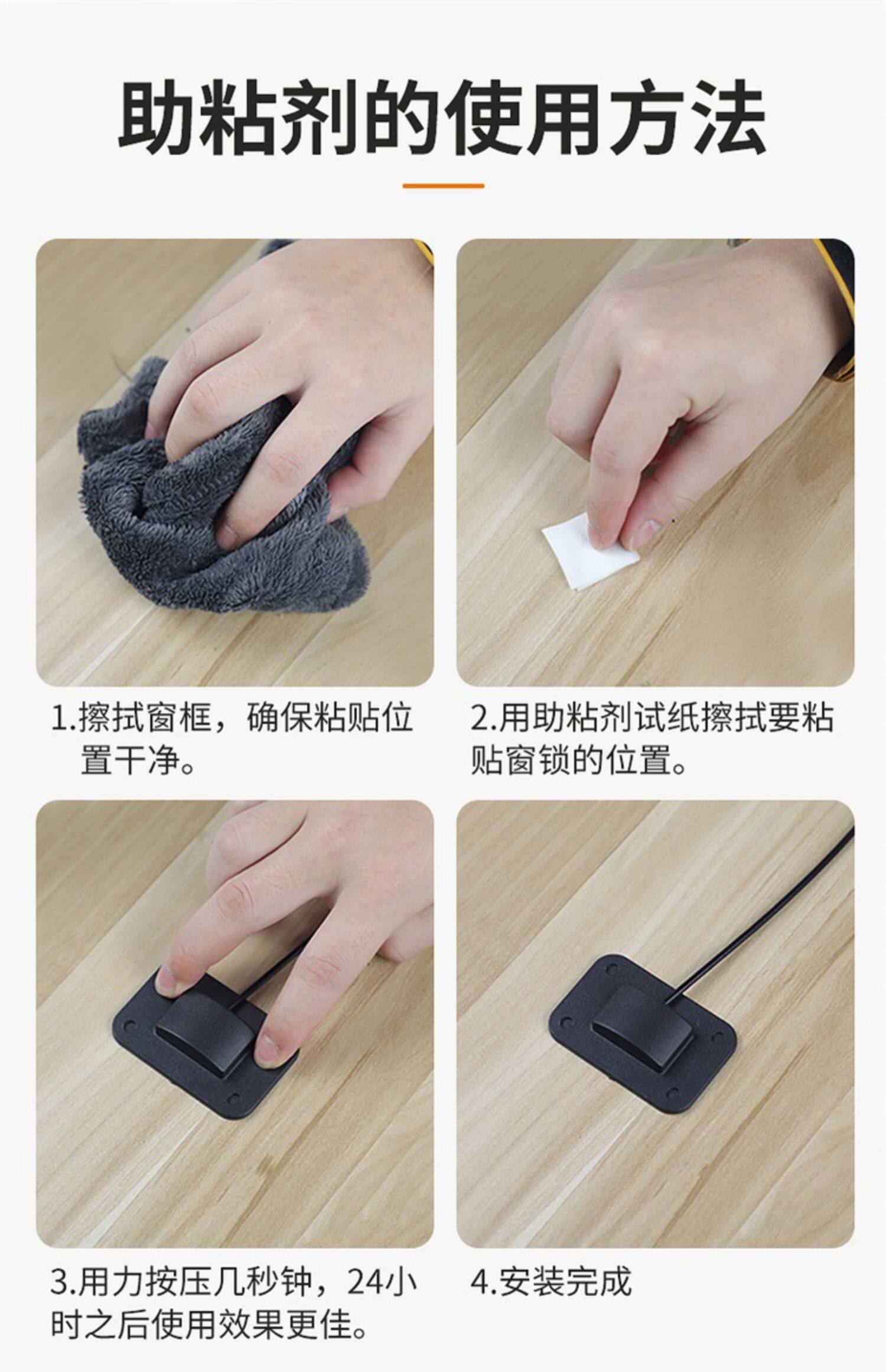 助粘剂的使用方法

1.擦拭窗框，确保粘贴位置干净。

2.用助粘剂试纸擦拭要粘贴窗锁的位置。

3.用力按压几秒钟，24小时之后使用效果更佳。

4.安装完成