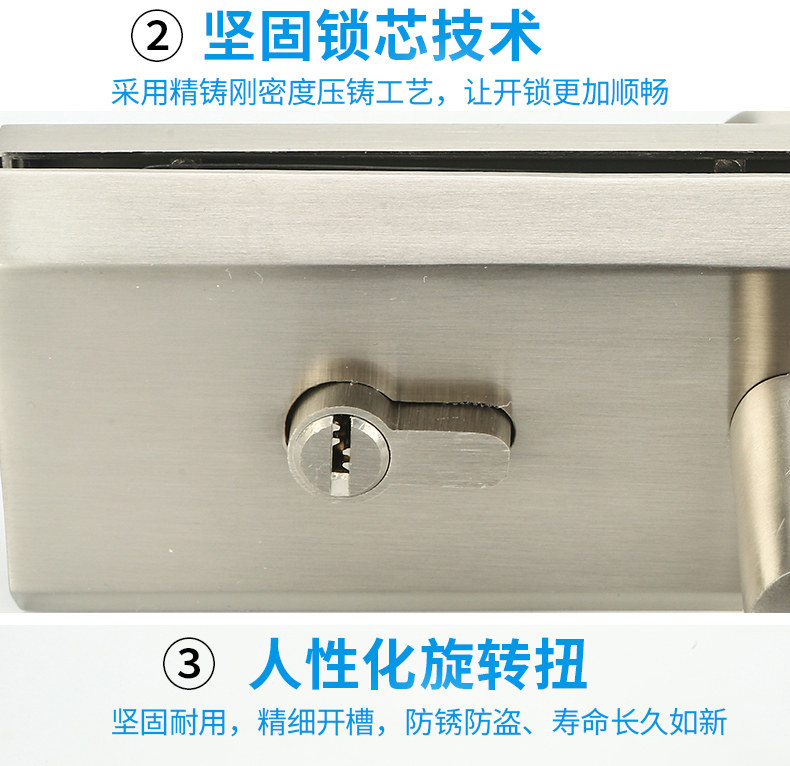 ② 坚固锁芯技术

采用精铸刚密度压铸工艺，让开锁更加顺畅

③ 人性化旋转扭

坚固耐用，精细开槽，防锈防盗、寿命长久如新