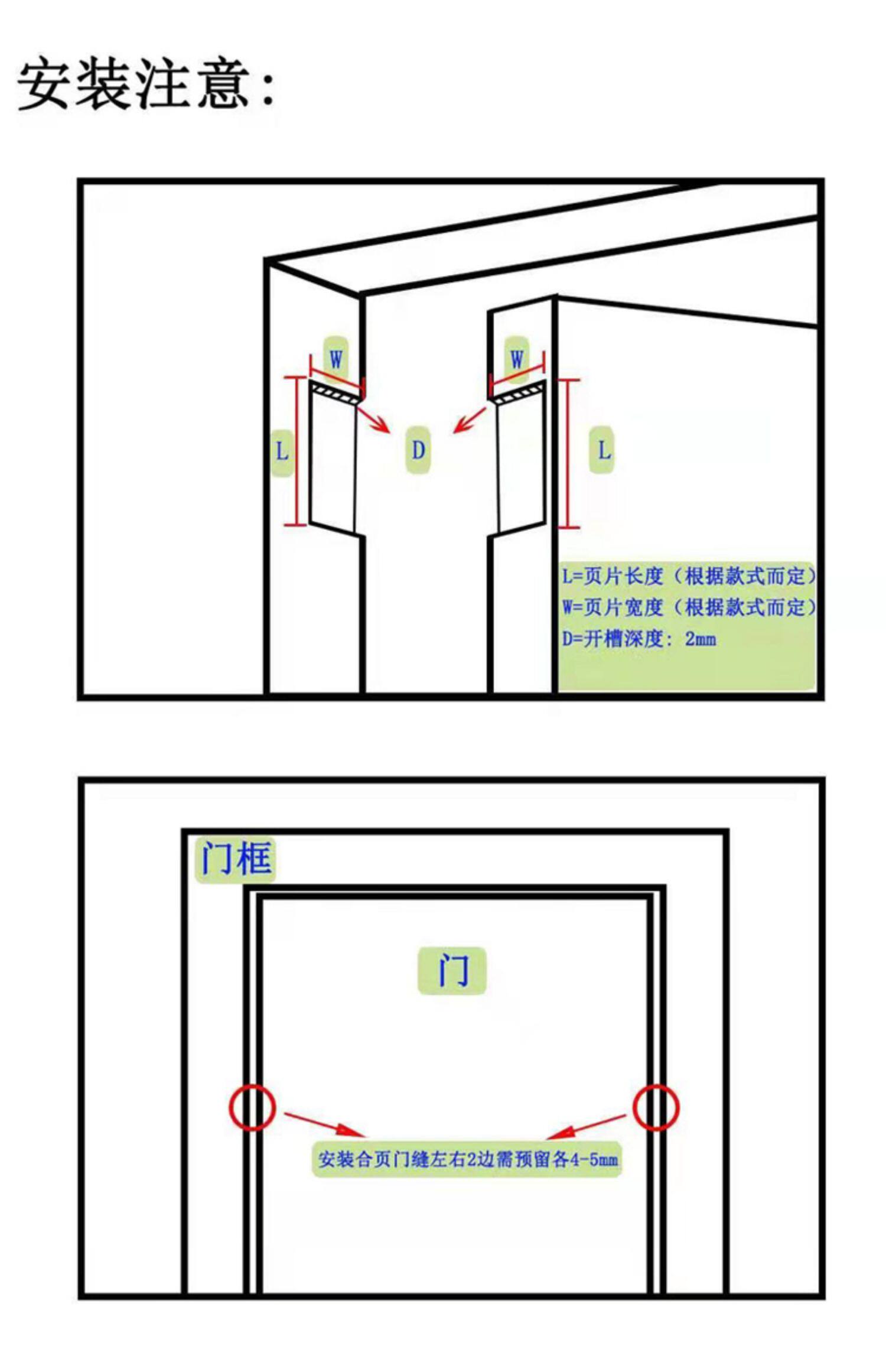 安装注意:

W
W
L
D
L

L=页片长度（根据款式而定）
W=页片宽度（根据款式而定）
D=开槽深度：2mm

门框

门

安装合页门缝左右2边需预留各4-5mm