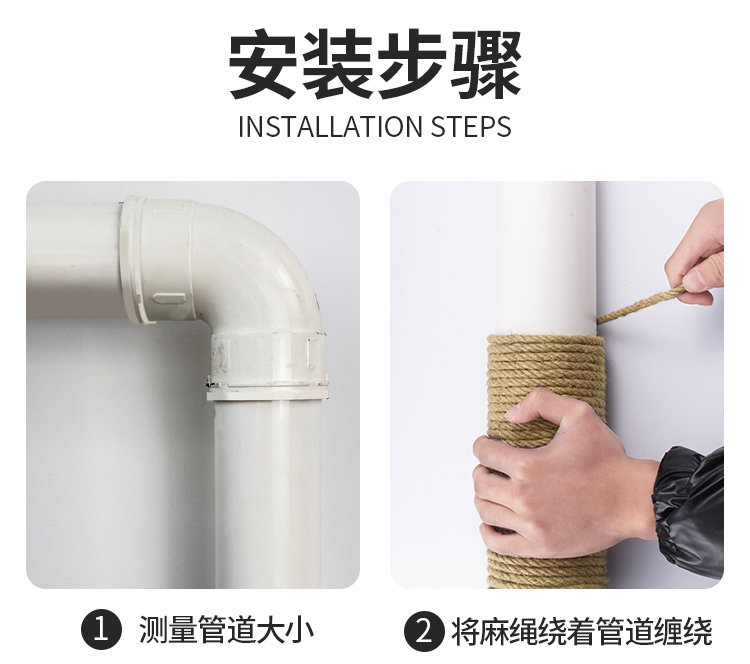 安装步骤
INSTALLATION STEPS

1 测量管道大小

2 将麻绳绕着管道缠绕