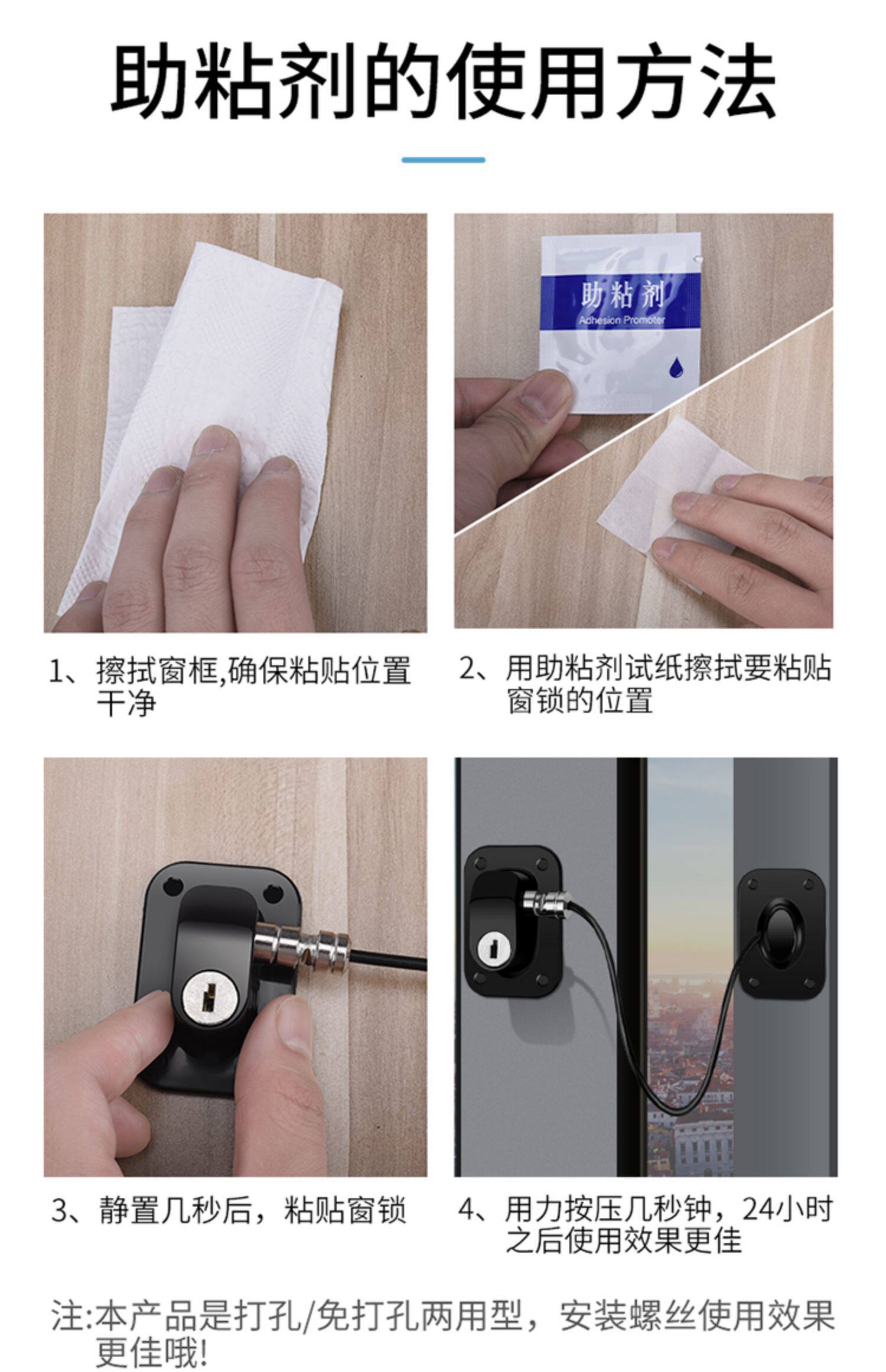 助粘剂的使用方法

助粘剂
Adhesion Promoter

1、擦拭窗框,确保粘贴位置干净

2、用助粘剂试纸擦拭要粘贴窗锁的位置

3、静置几秒后，粘贴窗锁

4、用力按压几秒钟，24小时之后使用效果更佳

注:本产品是打孔/免打孔两用型，安装螺丝使用效果更佳哦!