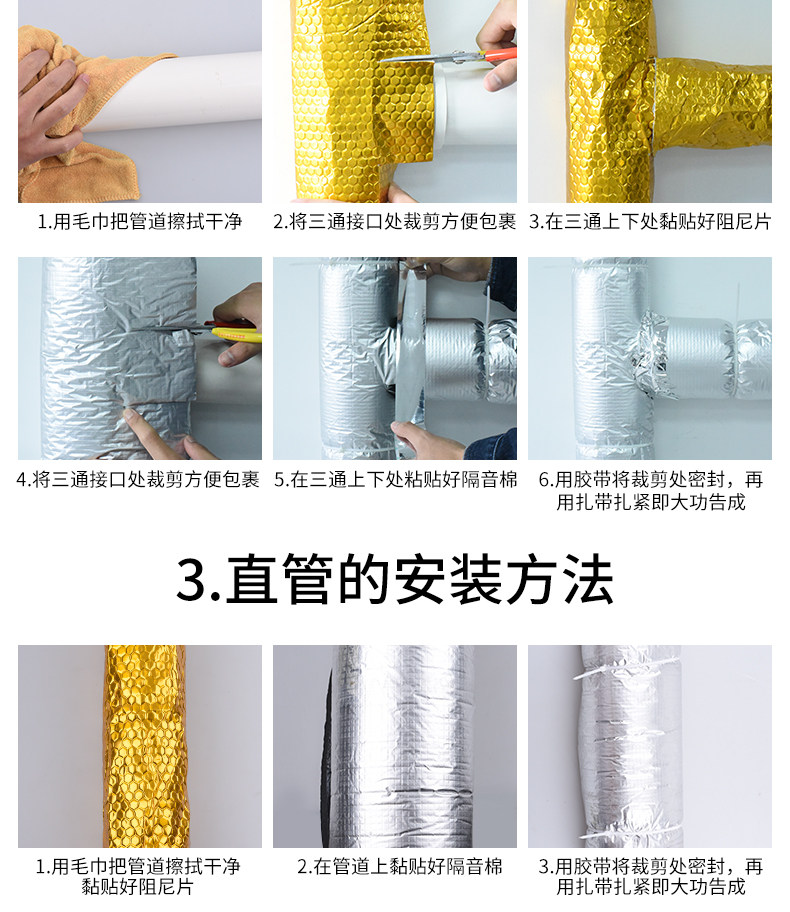 1.用毛巾把管道擦拭干净

2.将三通接口处裁剪方便包裹

3.在三通上下处黏贴好阻尼片

4.将三通接口处裁剪方便包裹

5.在三通上下处粘贴好隔音棉

6.用胶带将裁剪处密封，再用扎带扎紧即大功告成

3.直管的安装方法

1.用毛巾把管道擦拭干净黏贴好阻尼片

2.在管道上黏贴好隔音棉

3.用胶带将裁剪处密封，再用扎带扎紧即大功告成