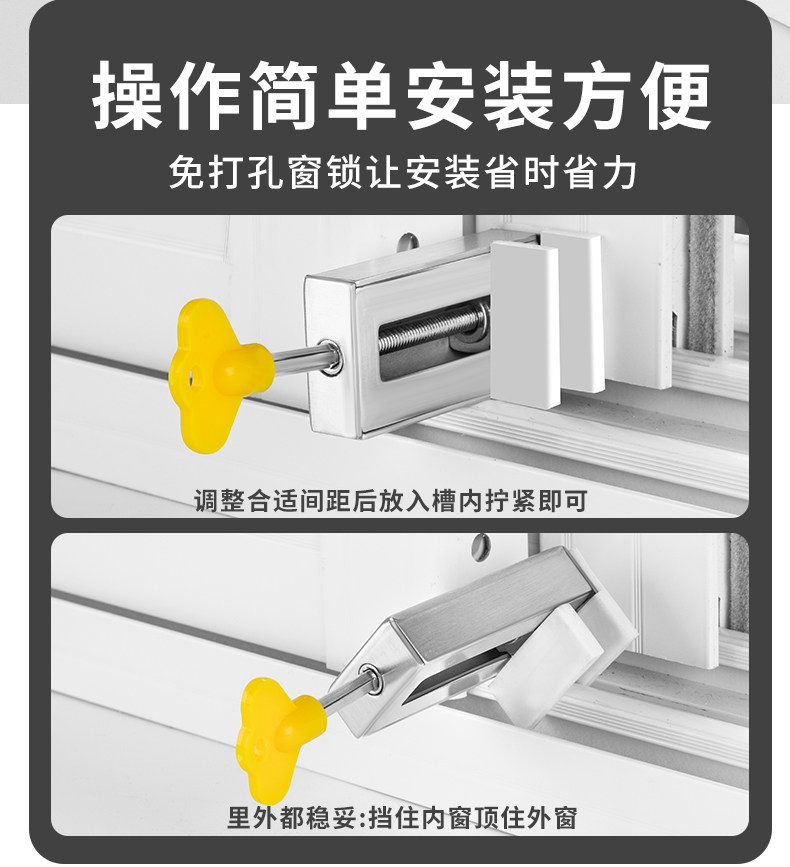 操作简单安装方便

免打孔窗锁让安装省时省力

调整合适间距后放入槽内拧紧即可

里外都稳妥:挡住内窗顶住外窗