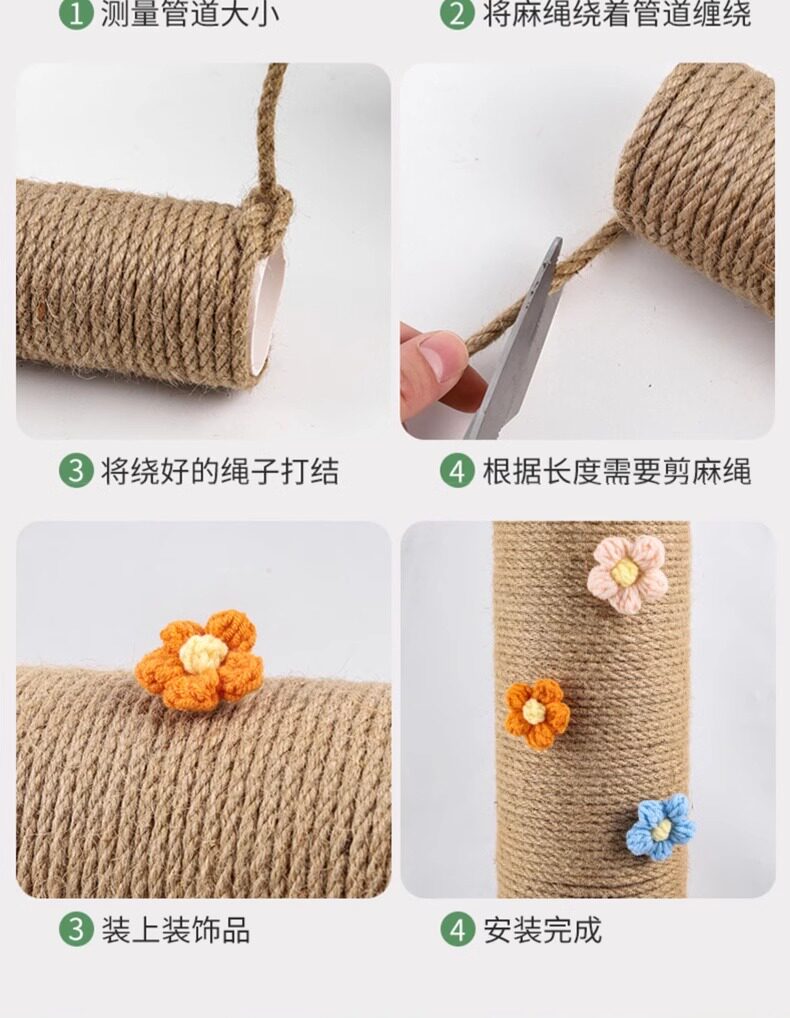 1 测量管道大小

2 将麻绳绕着管道缠绕

3 将绕好的绳子打结

4 根据长度需要剪麻绳

3 装上装饰品

4 安装完成