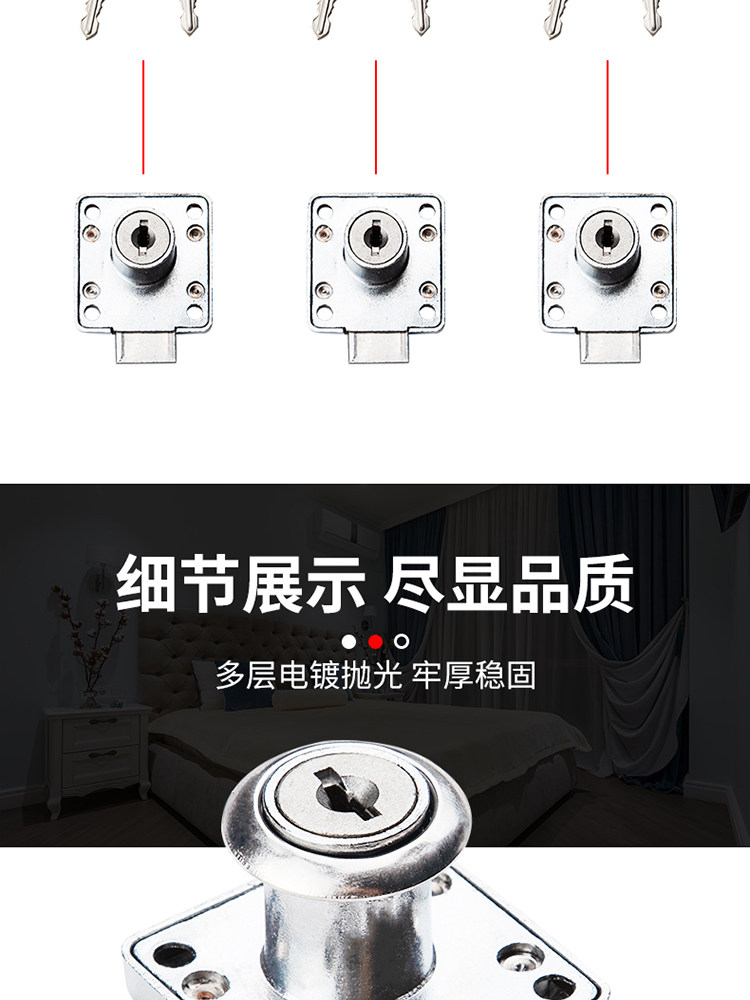 细节展示 尽显品质

多层电镀抛光 牢厚稳固