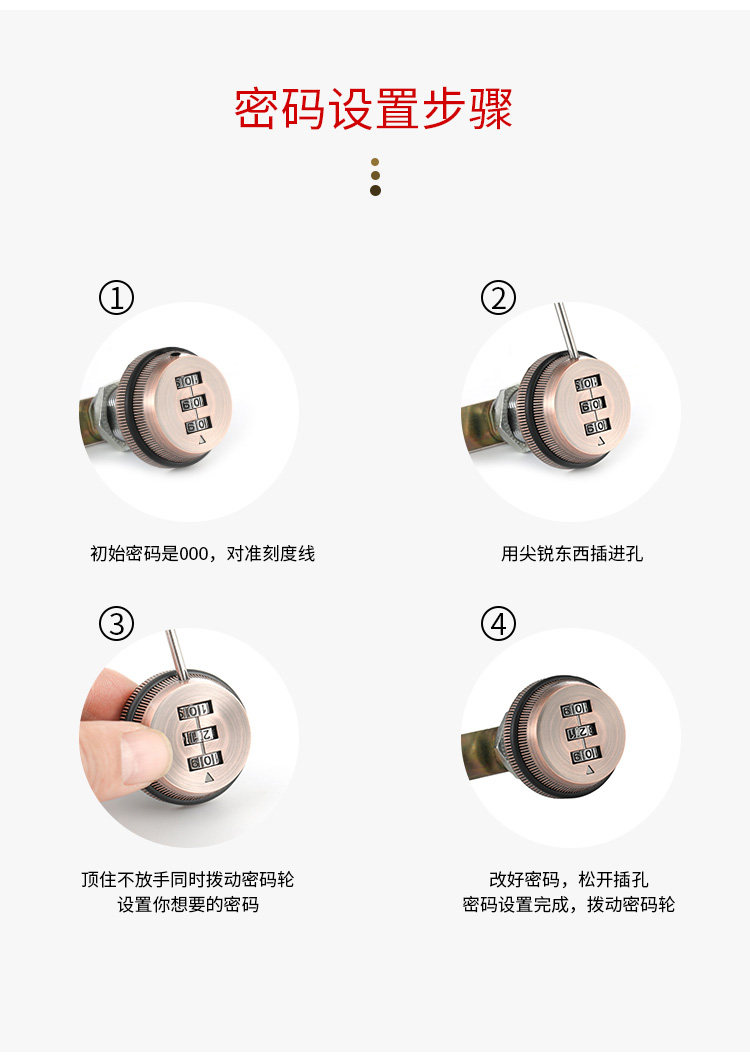 密码设置步骤

①

初始密码是000，对准刻度线

②

用尖锐东西插进孔

③

顶住不放手同时拨动密码轮
设置你想要的密码

④

改好密码，松开插孔
密码设置完成，拨动密码轮