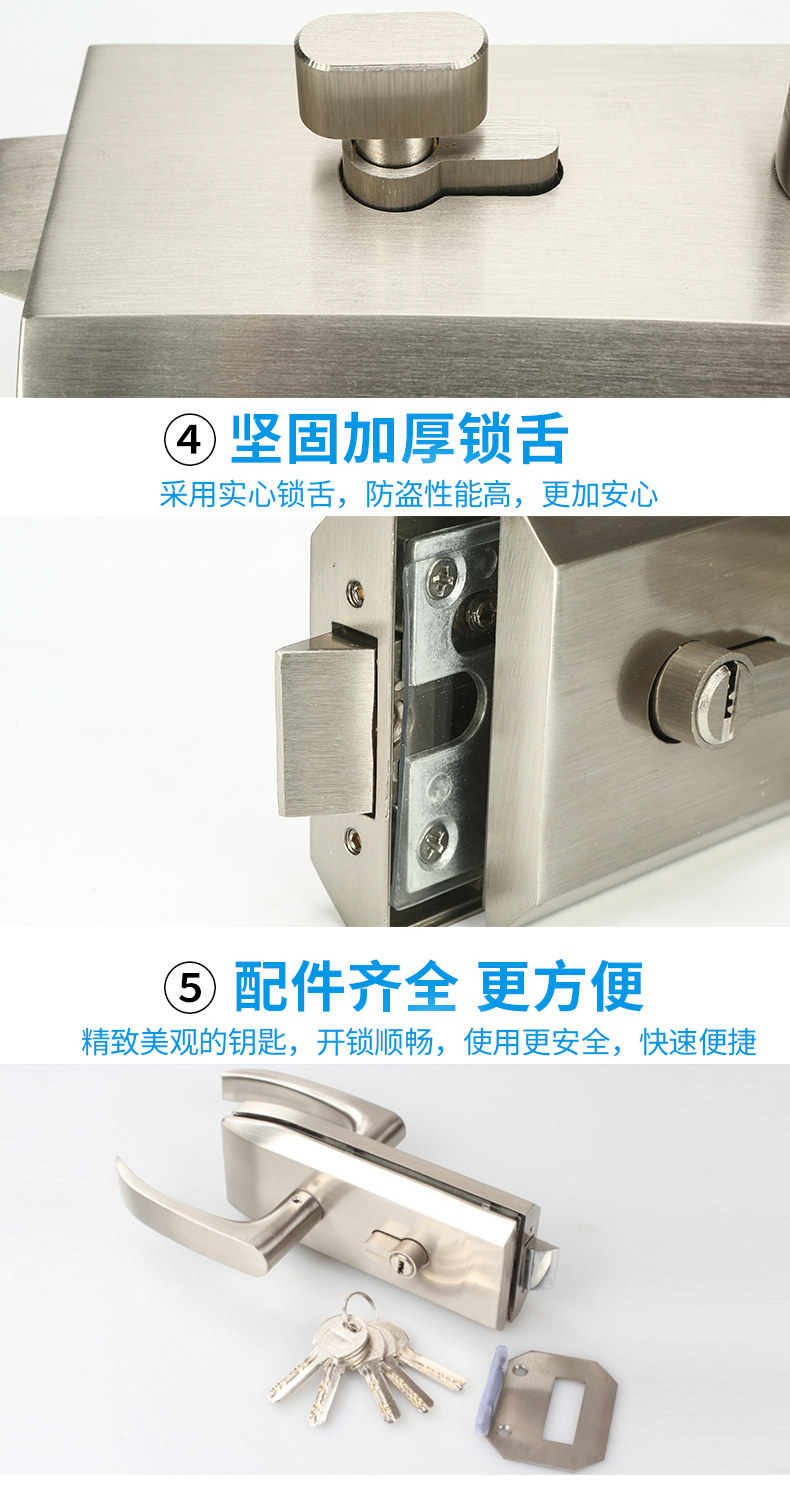 ④ 坚固加厚锁舌

采用实心锁舌，防盗性能高，更加安心

⑤ 配件齐全 更方便

精致美观的钥匙，开锁顺畅，使用更安全，快速便捷