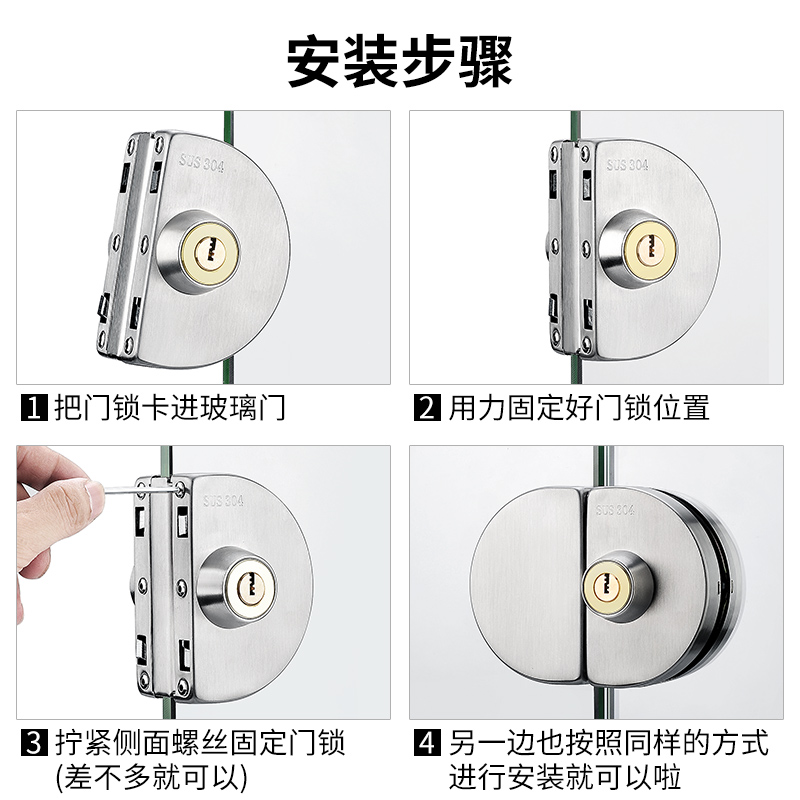 安装步骤

SUS 304

1 把门锁卡进玻璃门

SUS 304

2 用力固定好门锁位置

SUS 304

3 拧紧侧面螺丝固定门锁 (差不多就可以)

SUS 304

4 另一边也按照同样的方式进行安装就可以啦