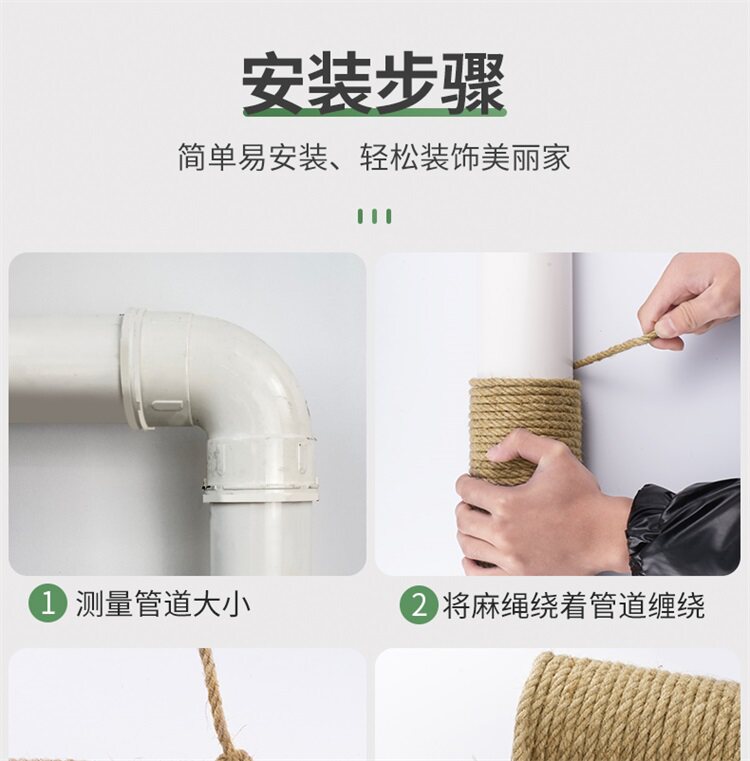 安装步骤

简单易安装、轻松装饰美丽家

1 测量管道大小

2 将麻绳绕着管道缠绕