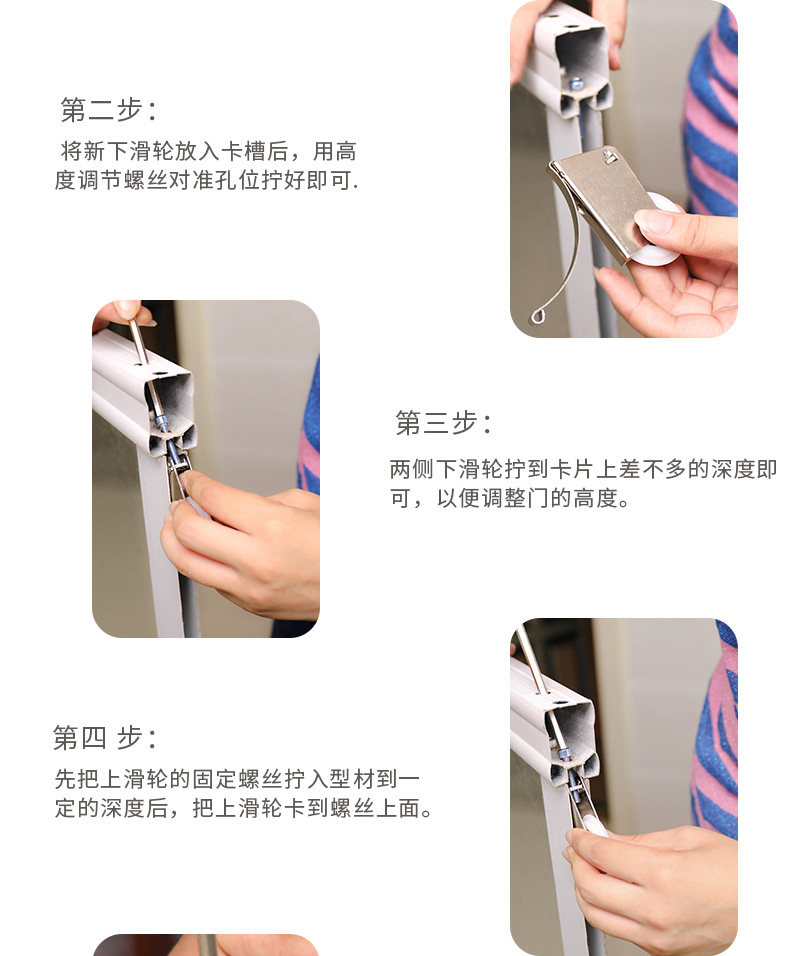 第二步：

将新下滑轮放入卡槽后，用高度调节螺丝对准孔位拧好即可.

第三步：

两侧下滑轮拧到卡片上差不多的深度即可，以便调整门的高度。

第四 步：

先把上滑轮的固定螺丝拧入型材到一定的深度后，把上滑轮卡到螺丝上面。