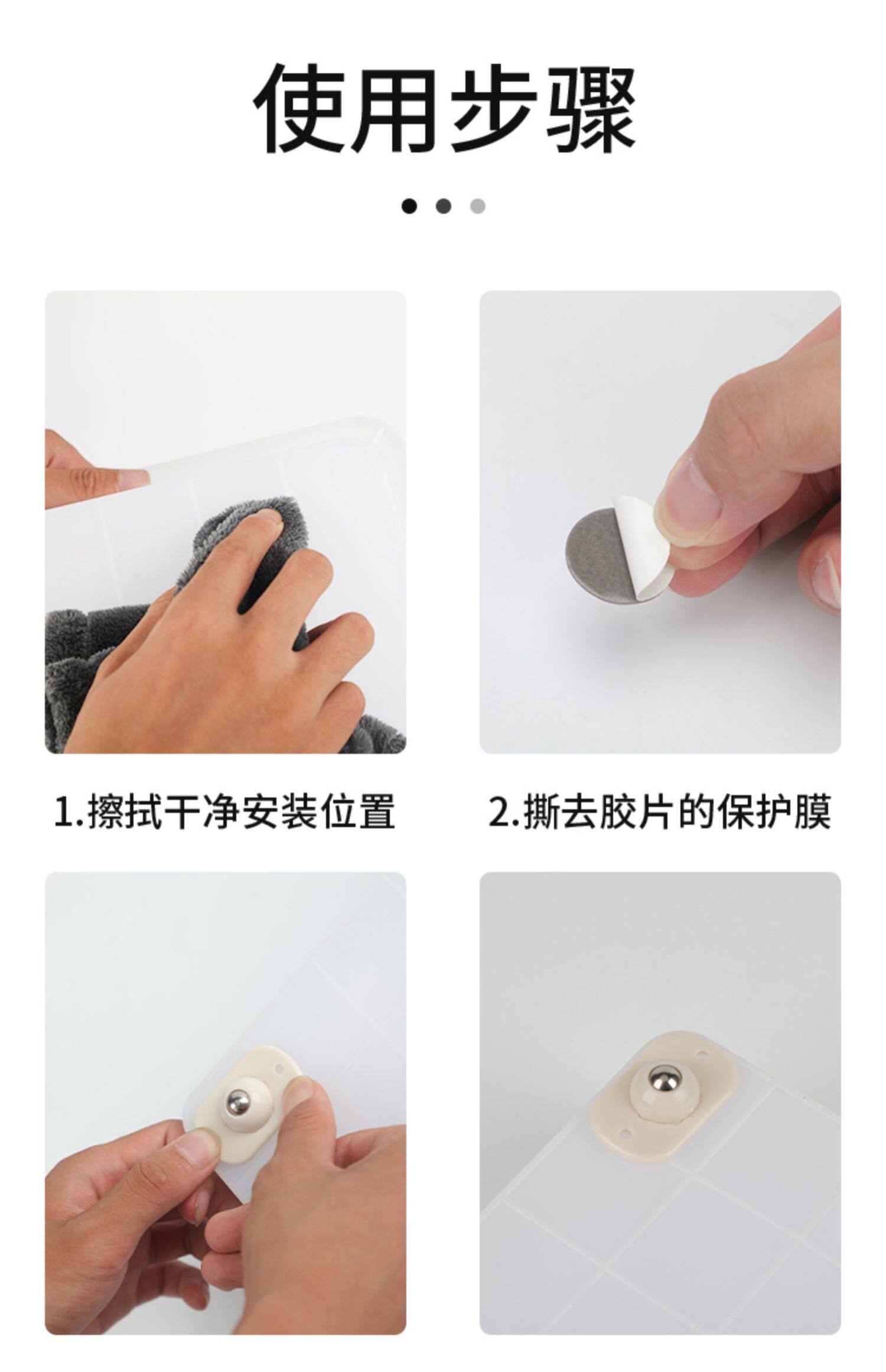 使用步骤

1.擦拭干净安装位置

2.撕去胶片的保护膜