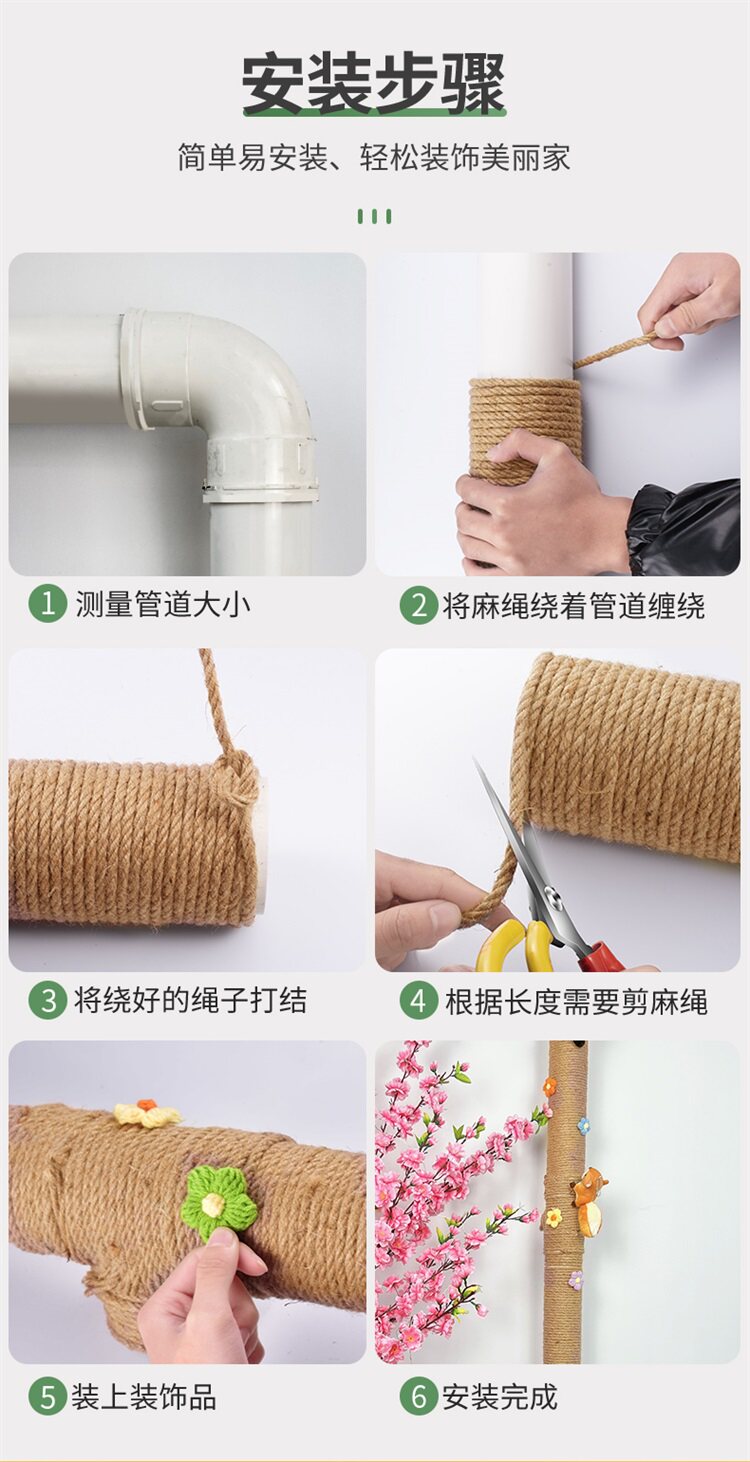 安装步骤

简单易安装、轻松装饰美丽家

1 测量管道大小

2 将麻绳绕着管道缠绕

3 将绕好的绳子打结

4 根据长度需要剪麻绳

5 装上装饰品

6 安装完成