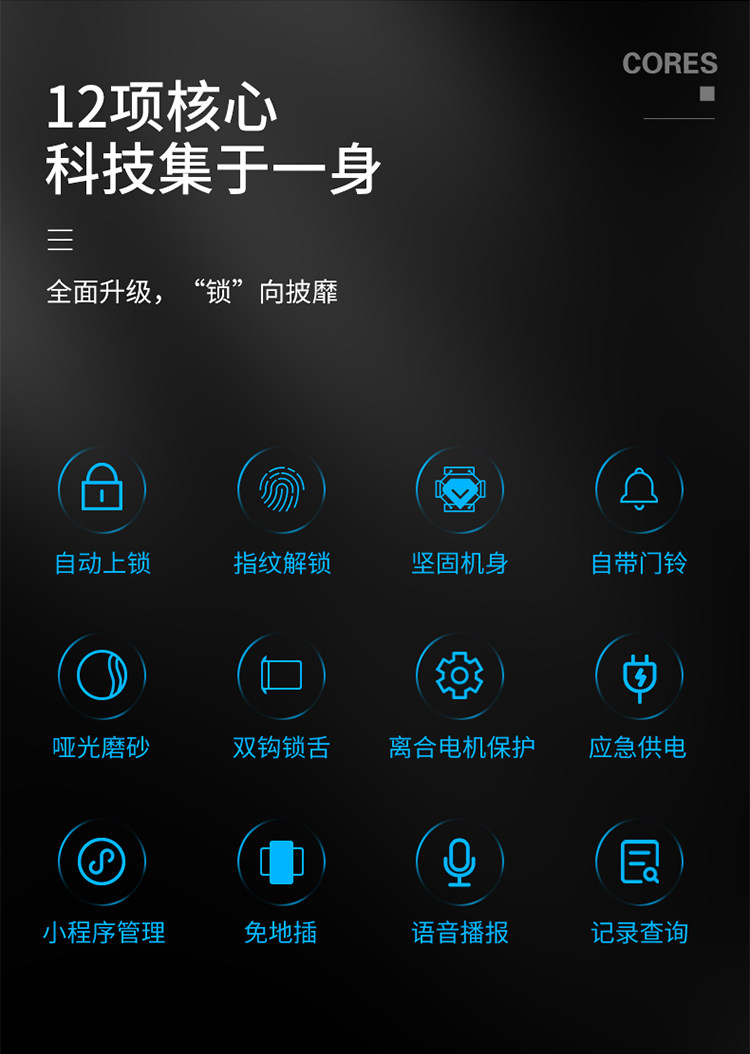 CORES

12项核心
科技集于一身

全面升级，“锁”向披靡

自动上锁

指纹解锁

坚固机身

自带门铃

哑光磨砂

双钩锁舌

离合电机保护

应急供电

小程序管理

免地插

语音播报

记录查询