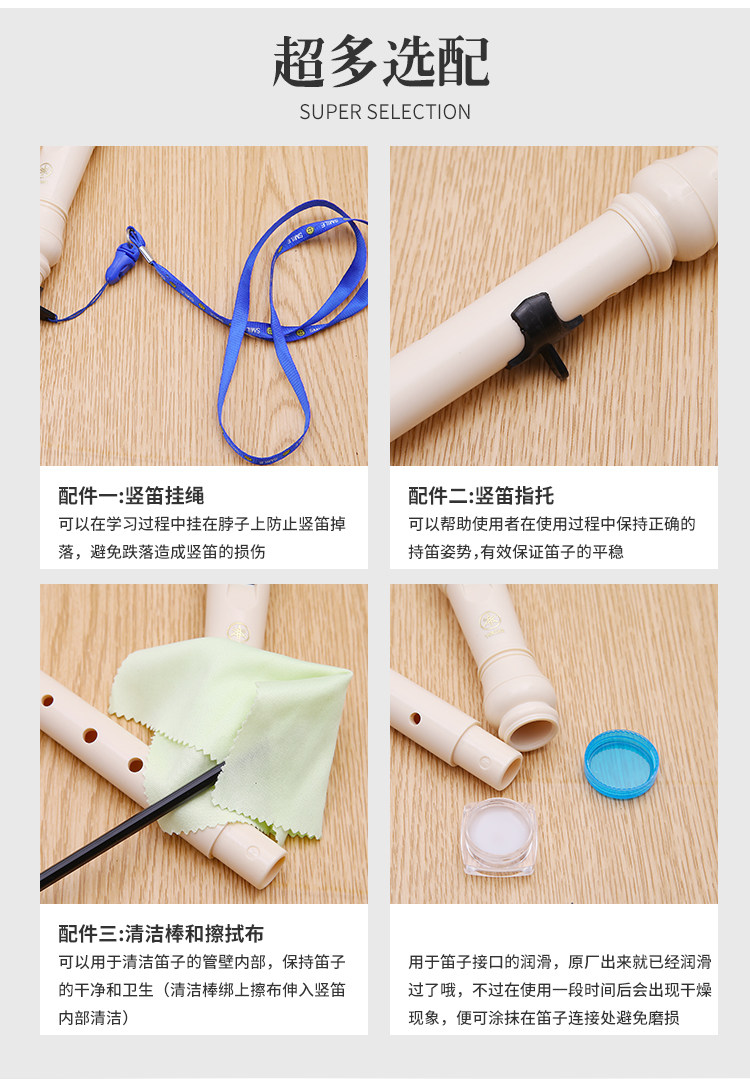 超多选配
SUPER SELECTION

配件一:竖笛挂绳
可以在学习过程中挂在脖子上防止竖笛掉落，避免跌落造成竖笛的损伤

配件二:竖笛指托
可以帮助使用者在使用过程中保持正确的持笛姿势，有效保证笛子的平稳

配件三:清洁棒和擦拭布
可以用于清洁笛子的管壁内部，保持笛子的干净和卫生（清洁棒绑上擦布伸入竖笛内部清洁）

用于笛子接口的润滑，原厂出来就已经润滑过了哦，不过在使用一段时间后会出现干燥现象，便可涂抹在笛子连接处避免磨损